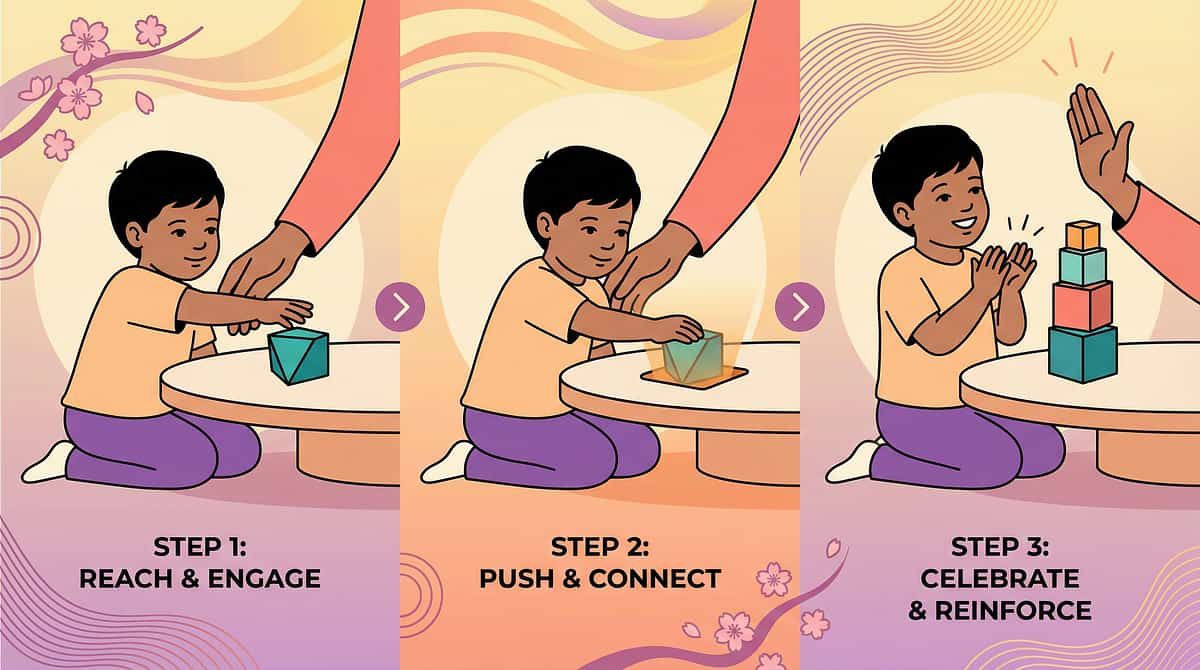 STEP 1:
REACH & ENGAGE

STEP 2:
PUSH & CONNECT

STEP 3:
CELEBRATE
& REINFORCE