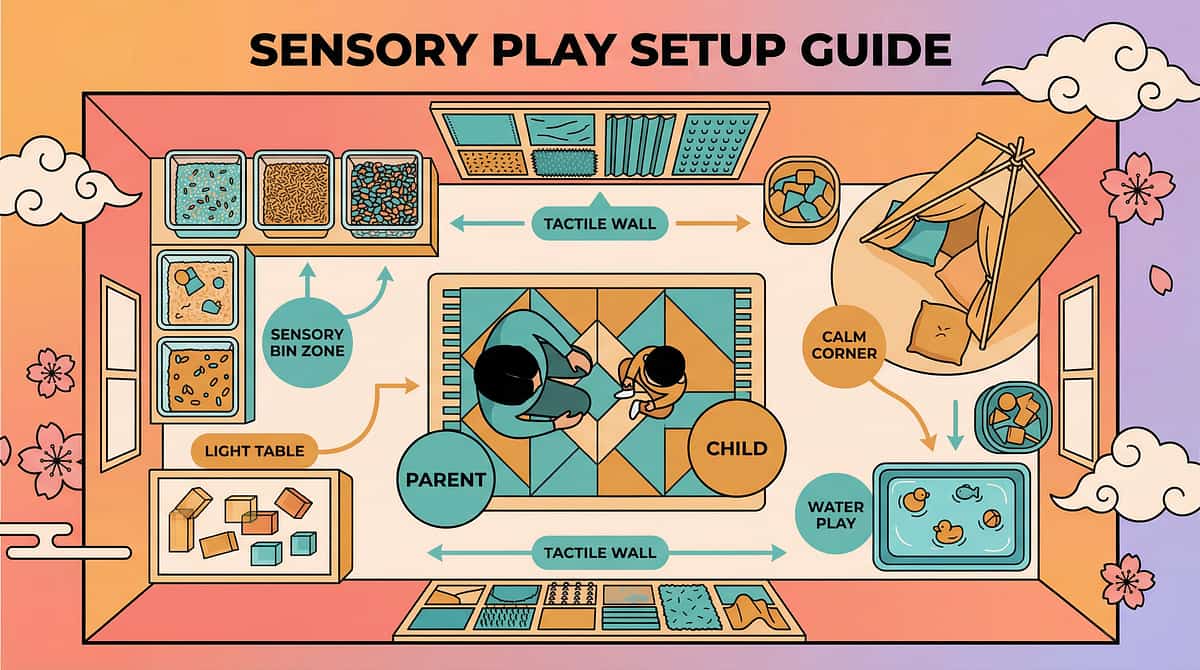 SENSORY PLAY SETUP GUIDE

TACTILE WALL

SENSORY BIN ZONE

CALM CORNER

LIGHT TABLE

PARENT

CHILD

WATER PLAY

TACTILE WALL