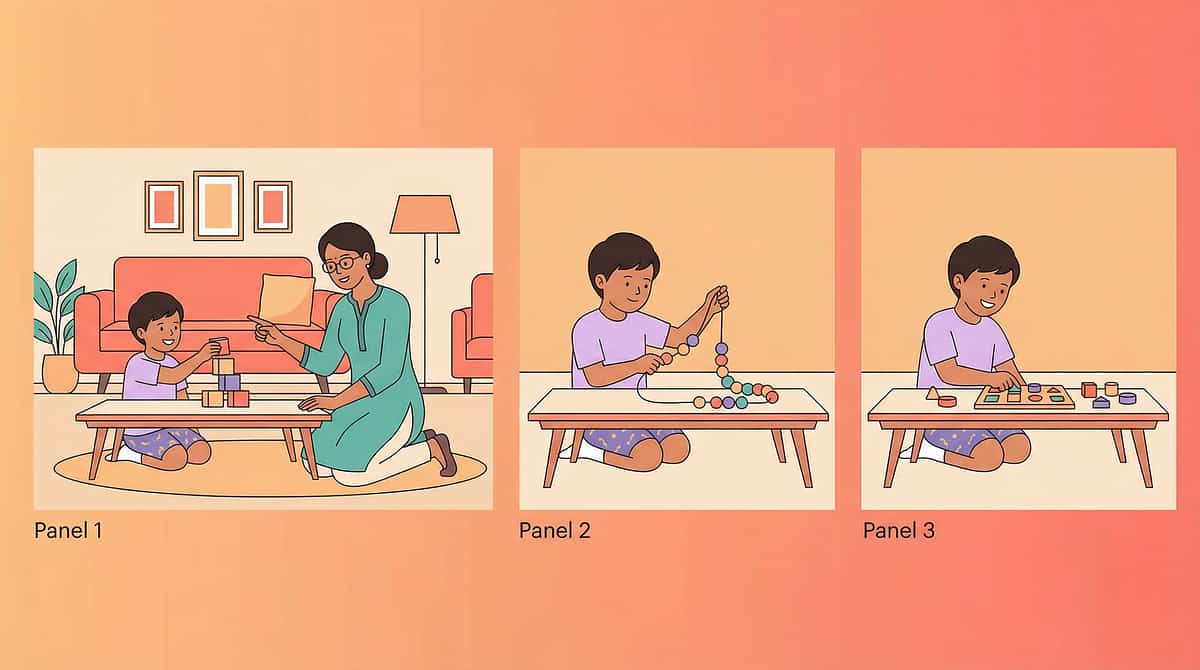 Panel 1

Panel 2

Panel 3