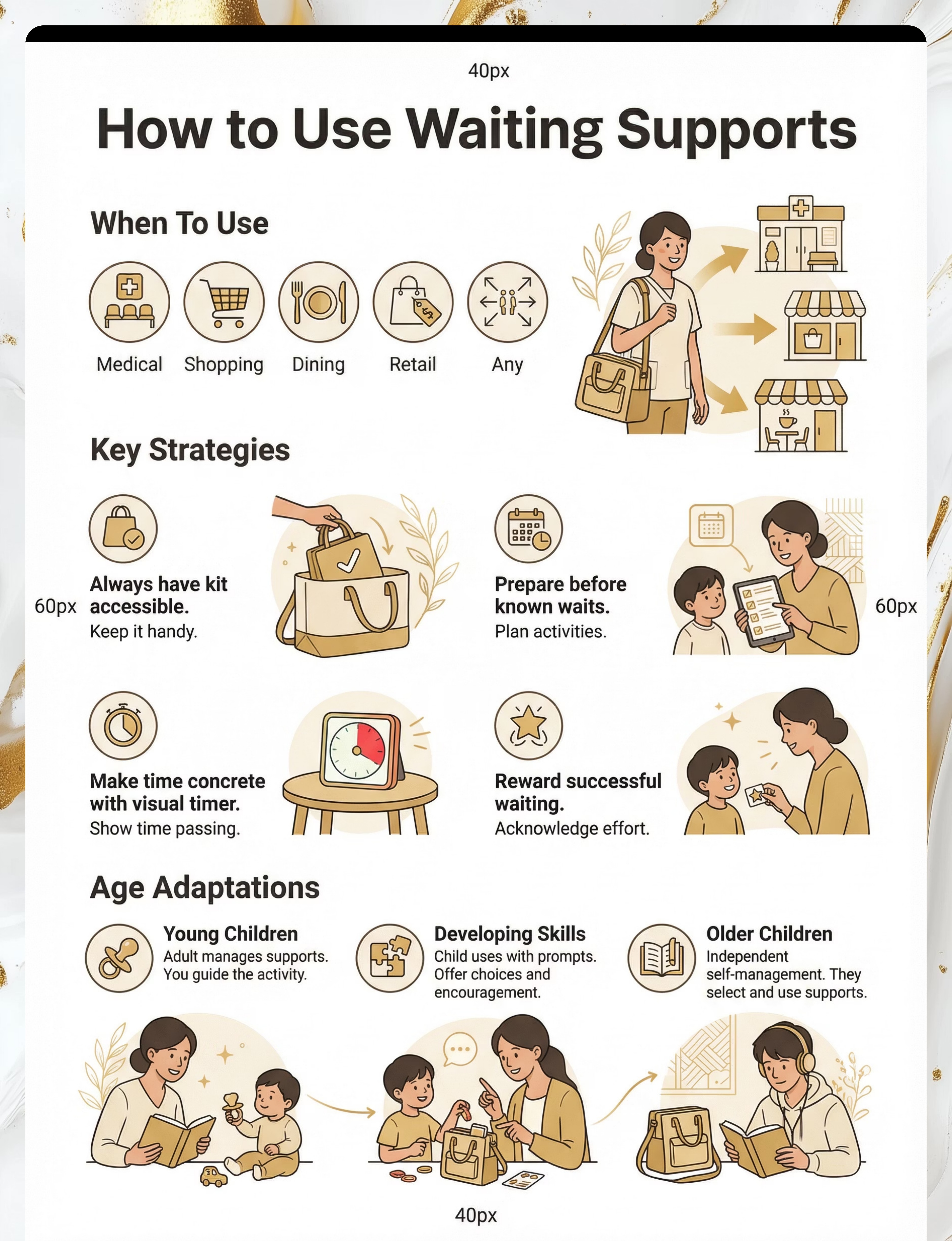 40px

How to Use Waiting Supports

When To Use

Medical Shopping Dining Retail Any

Key Strategies

60px

Always have kit accessible.
Keep it handy.

Prepare before known waits.
Plan activities.

60px

Make time concrete with visual timer.
Show time passing.

Reward successful waiting.
Acknowledge effort.

Age Adaptations

Young Children
Adult manages supports. You guide the activity.

Developing Skills
Child uses with prompts. Offer choices and encouragement.

Older Children
Independent self-management. They select and use supports.

40px