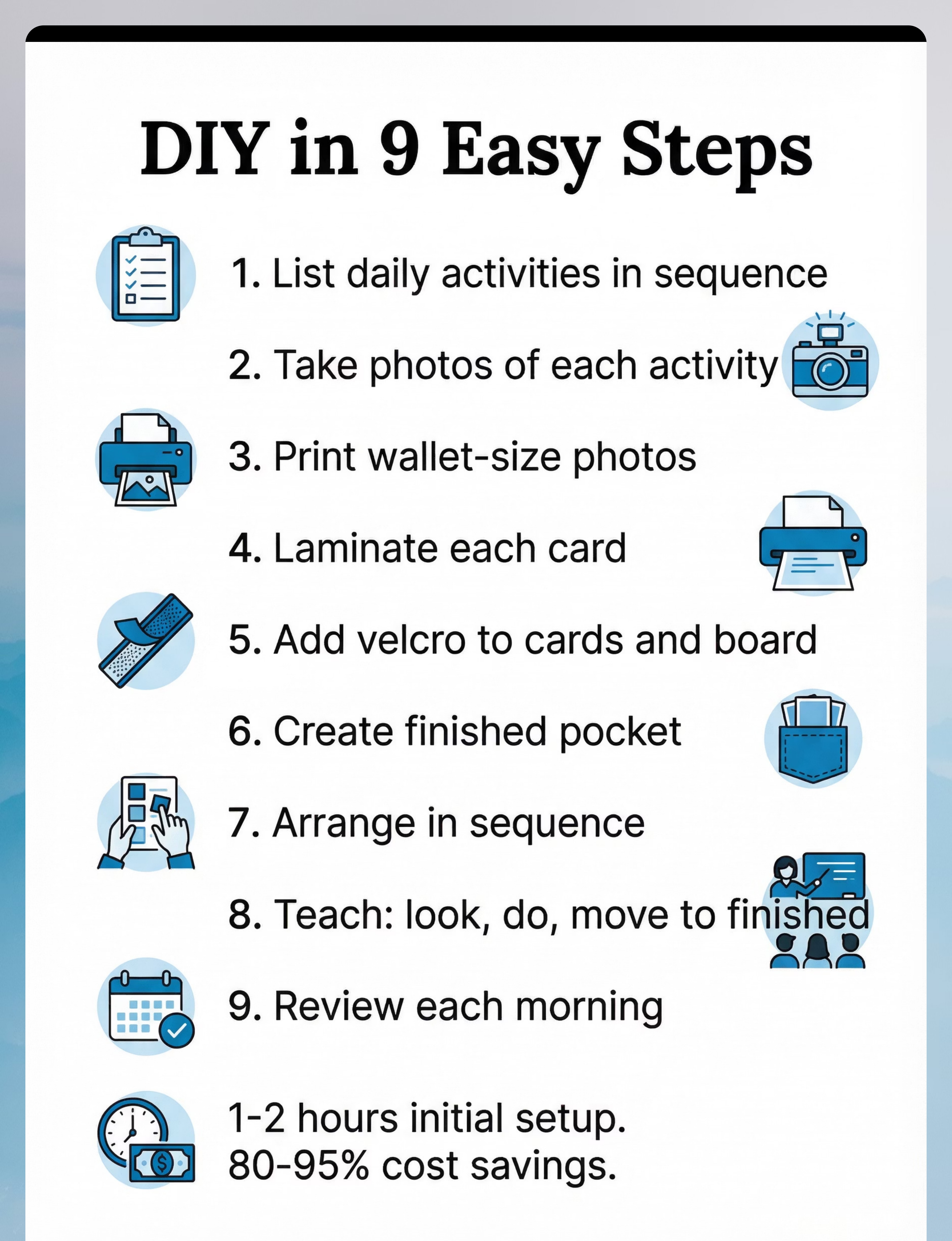 DIY in 9 Easy Steps

1. List daily activities in sequence

2. Take photos of each activity

3. Print wallet-size photos

4. Laminate each card

5. Add velcro to cards and board

6. Create finished pocket

7. Arrange in sequence

8. Teach: look, do, move to finished

9. Review each morning

1-2 hours initial setup.
80-95% cost savings.