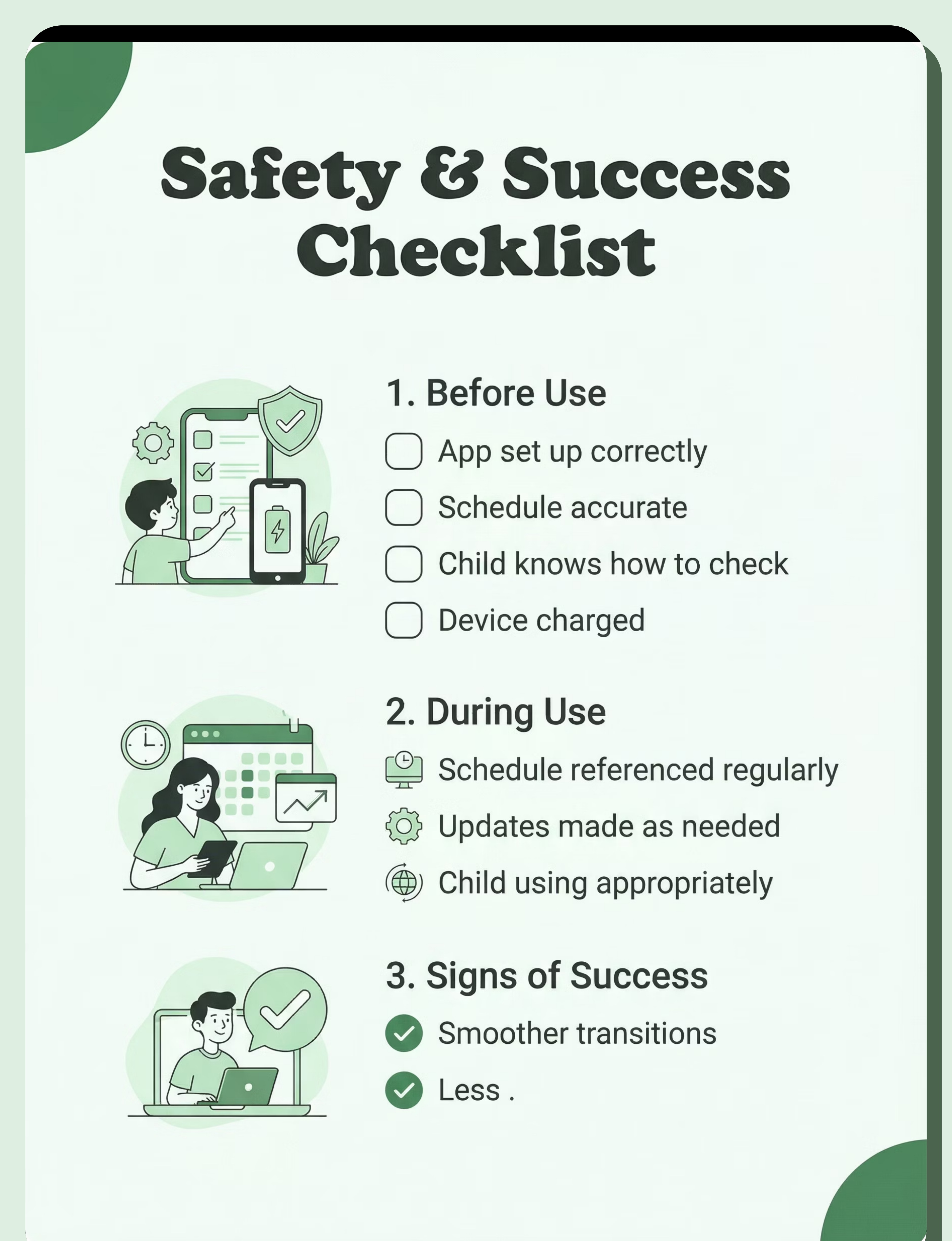 Safety & Success Checklist

1. Before Use

App set up correctly

Schedule accurate

Child knows how to check

Device charged

2. During Use

Schedule referenced regularly

Updates made as needed

Child using appropriately

3. Signs of Success

Smoother transitions

Less .