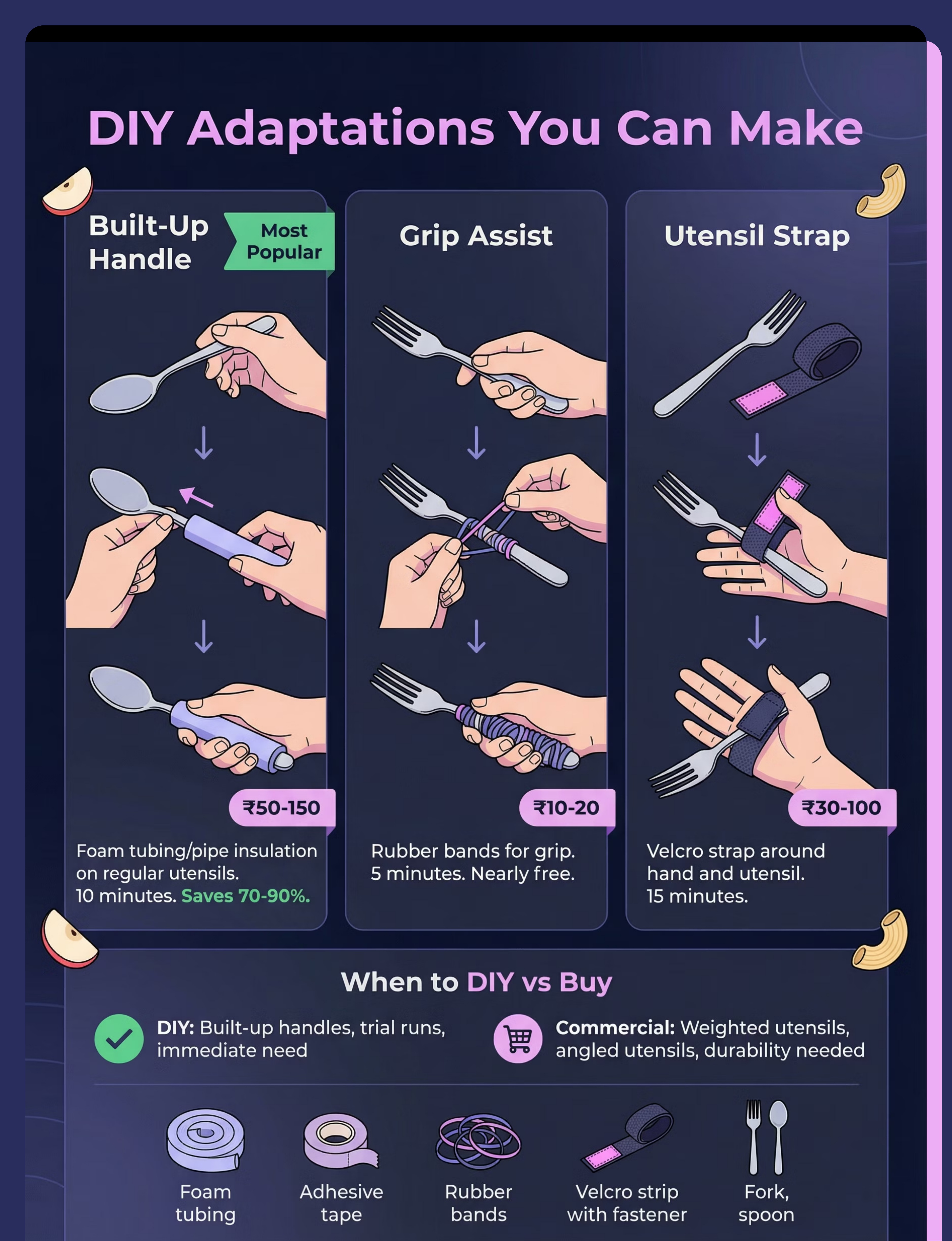 DIY Adaptations You Can Make

Built-Up Handle

Most Popular

₹50-150

Foam tubing/pipe insulation on regular utensils. 10 minutes. Saves 70-90%.

Grip Assist

₹10-20

Rubber bands for grip. 5 minutes. Nearly free.

Utensil Strap

₹30-100

Velcro strap around hand and utensil. 15 minutes.

When to DIY vs Buy

DIY: Built-up handles, trial runs, immediate need

Commercial: Weighted utensils, angled utensils, durability needed

Foam tubing

Adhesive tape

Rubber bands

Velcro strip with fastener

Fork, spoon