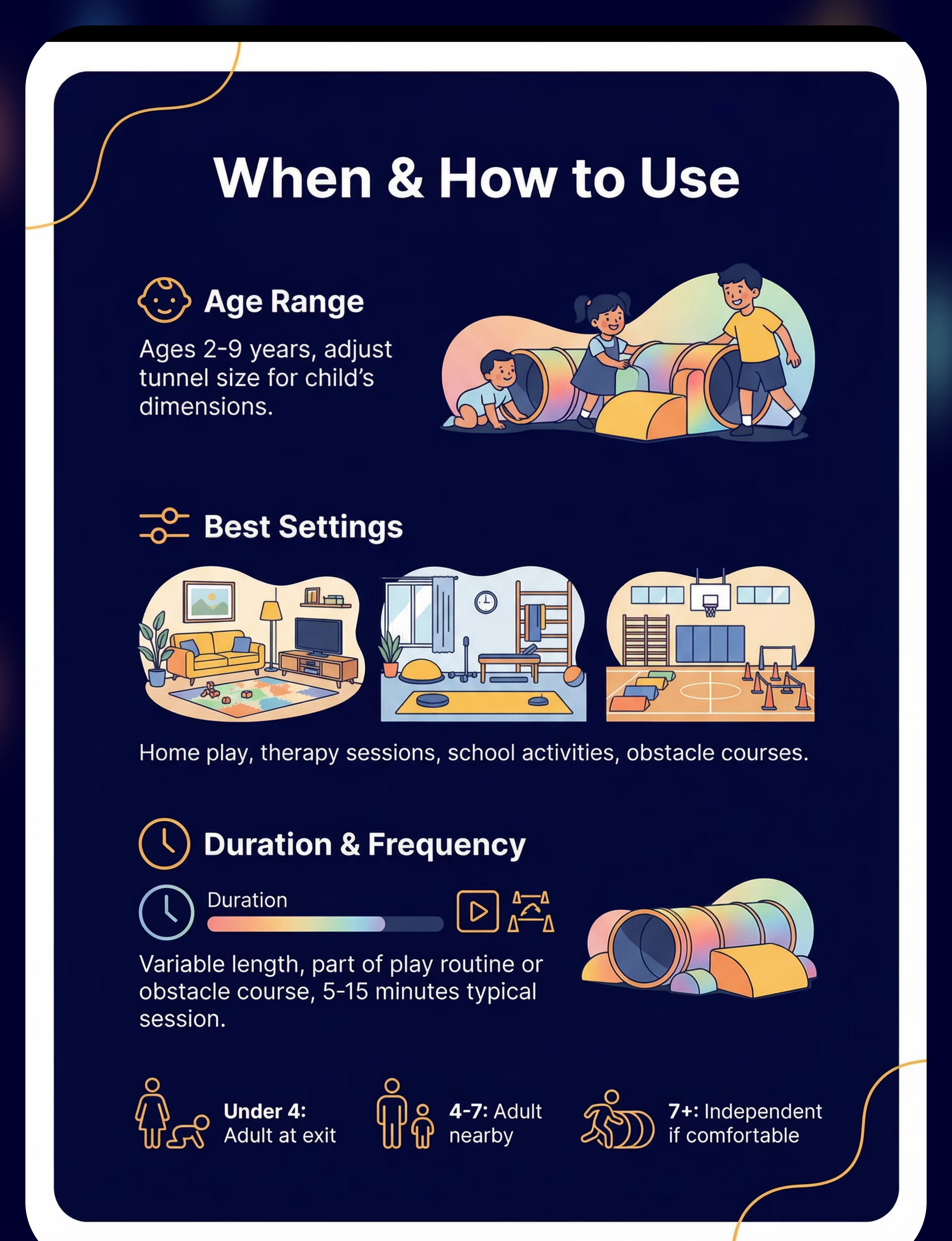 When & How to Use

Age Range

Ages 2-9 years, adjust tunnel size for child's dimensions.

Best Settings

Home play, therapy sessions, school activities, obstacle courses.

Duration & Frequency

Duration

Variable length, part of play routine or obstacle course, 5-15 minutes typical session.

Under 4: Adult at exit

4-7: Adult nearby

7+: Independent if comfortable