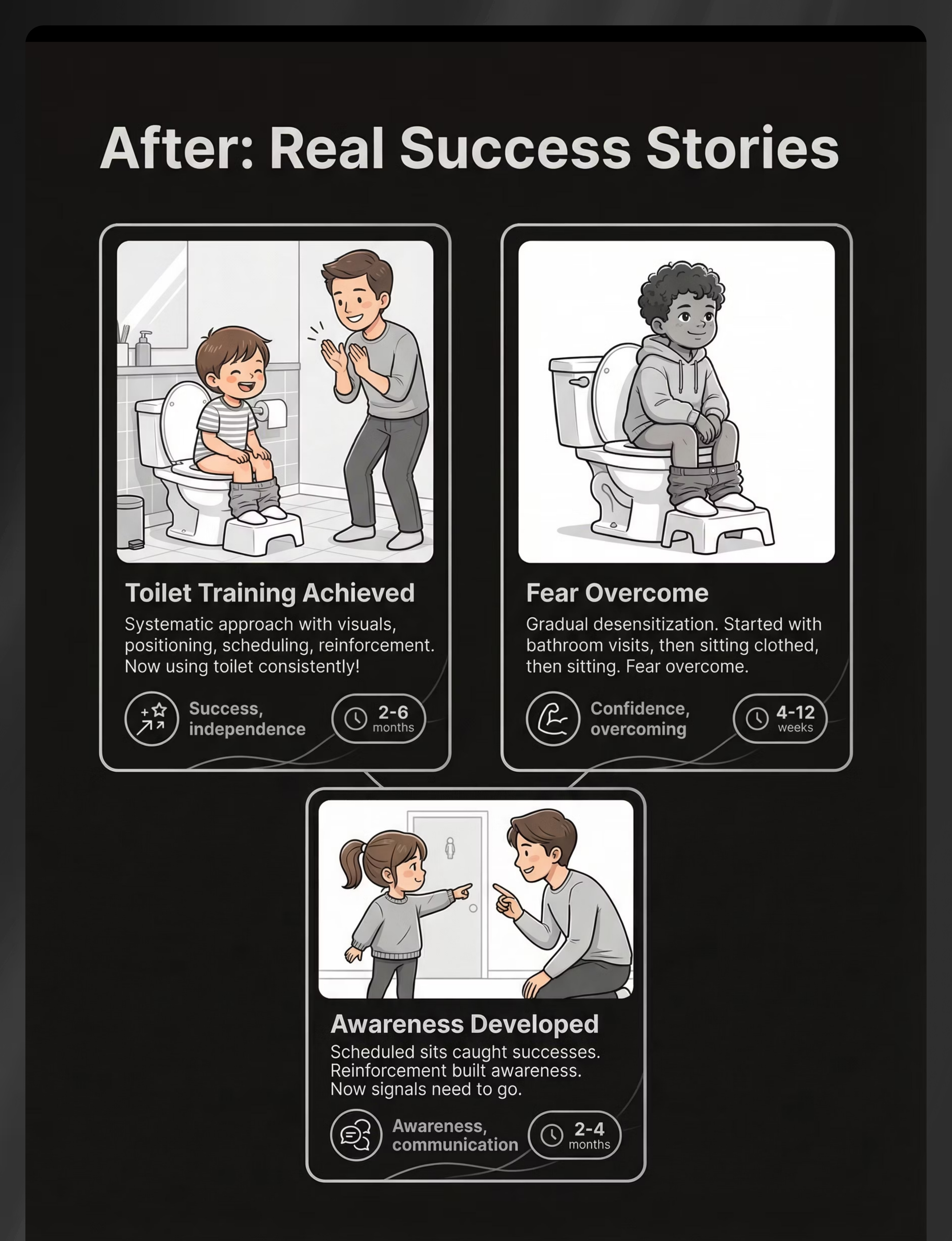 After: Real Success Stories

Toilet Training Achieved
Systematic approach with visuals, positioning, scheduling, reinforcement. Now using toilet consistently!

Success, independence

2-6 months

Fear Overcome
Gradual desensitization. Started with bathroom visits, then sitting clothed, then sitting. Fear overcome.

Confidence, overcoming

4-12 weeks

Awareness Developed
Scheduled sits caught successes. Reinforcement built awareness. Now signals need to go.

Awareness, communication

2-4 months