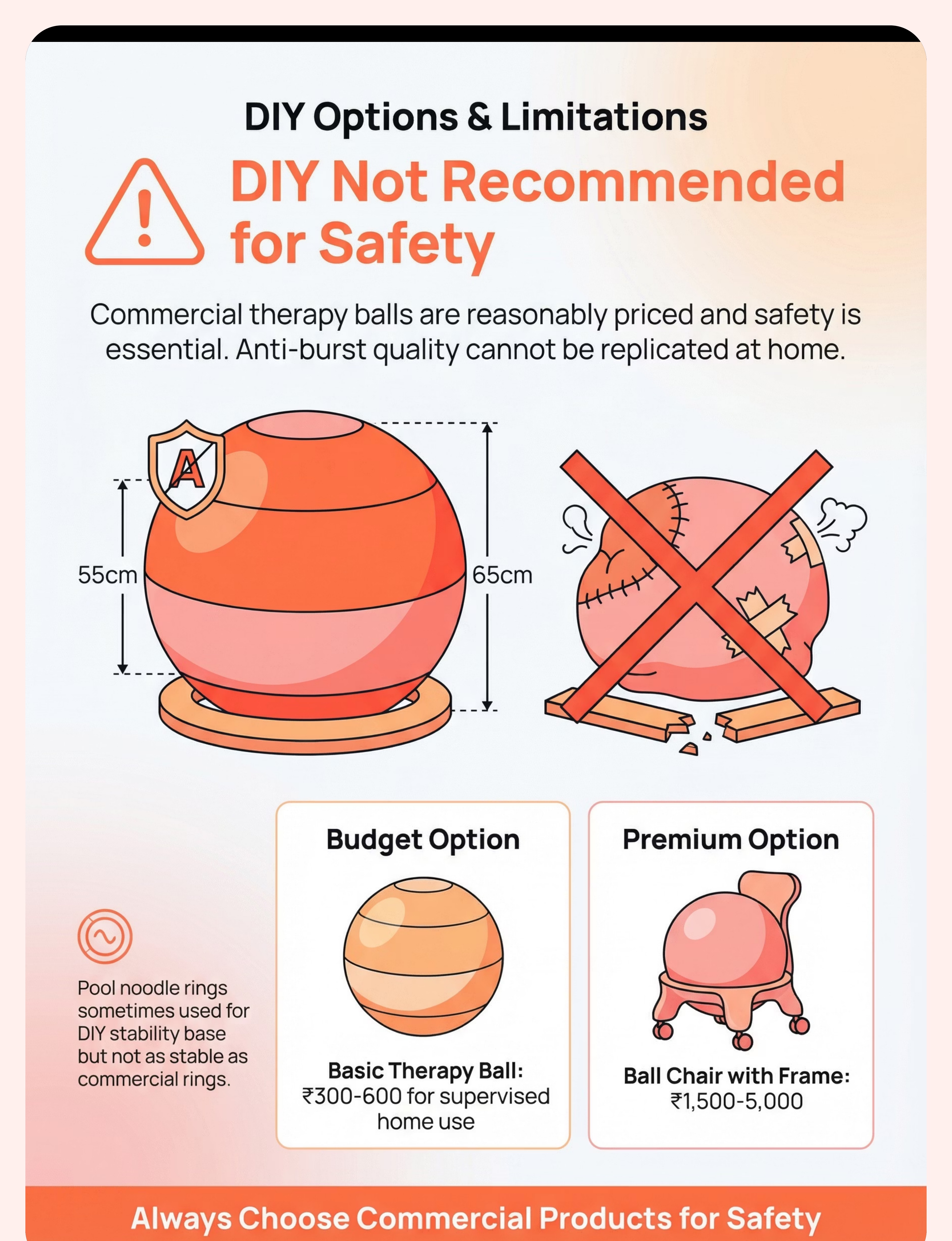 DIY Options & Limitations

DIY Not Recommended for Safety

Commercial therapy balls are reasonably priced and safety is essential. Anti-burst quality cannot be replicated at home.

A

55cm

65cm

Pool noodle rings sometimes used for DIY stability base but not as stable as commercial rings.

Budget Option

Basic Therapy Ball: ₹300-600 for supervised home use

Premium Option

Ball Chair with Frame: ₹1,500-5,000

Always Choose Commercial Products for Safety