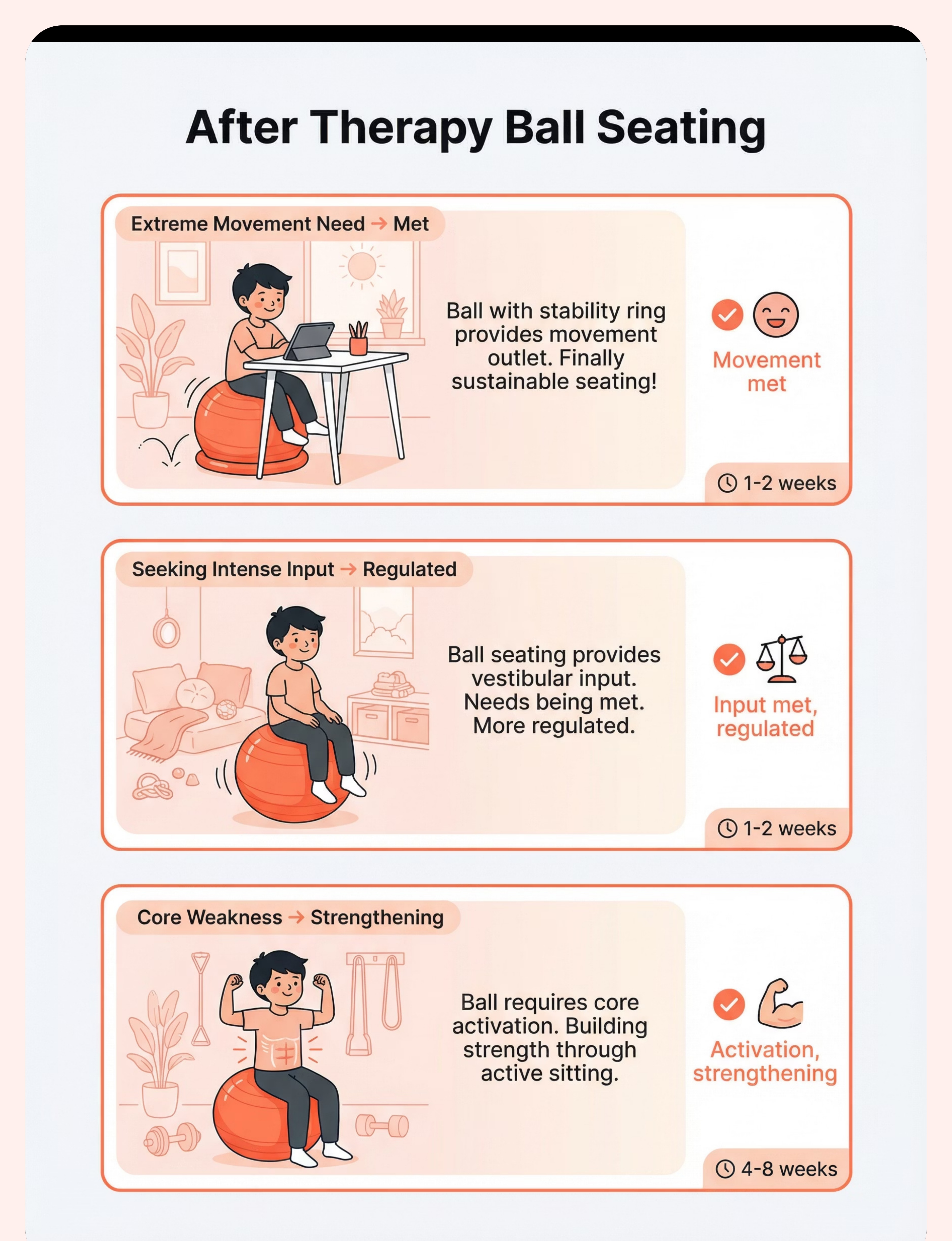 After Therapy Ball Seating

Extreme Movement Need → Met

Ball with stability ring provides movement outlet. Finally sustainable seating!

Movement met

1-2 weeks

Seeking Intense Input → Regulated

Ball seating provides vestibular input. Needs being met. More regulated.

Input met, regulated

1-2 weeks

Core Weakness → Strengthening

Ball requires core activation. Building strength through active sitting.

Activation, strengthening

4-8 weeks