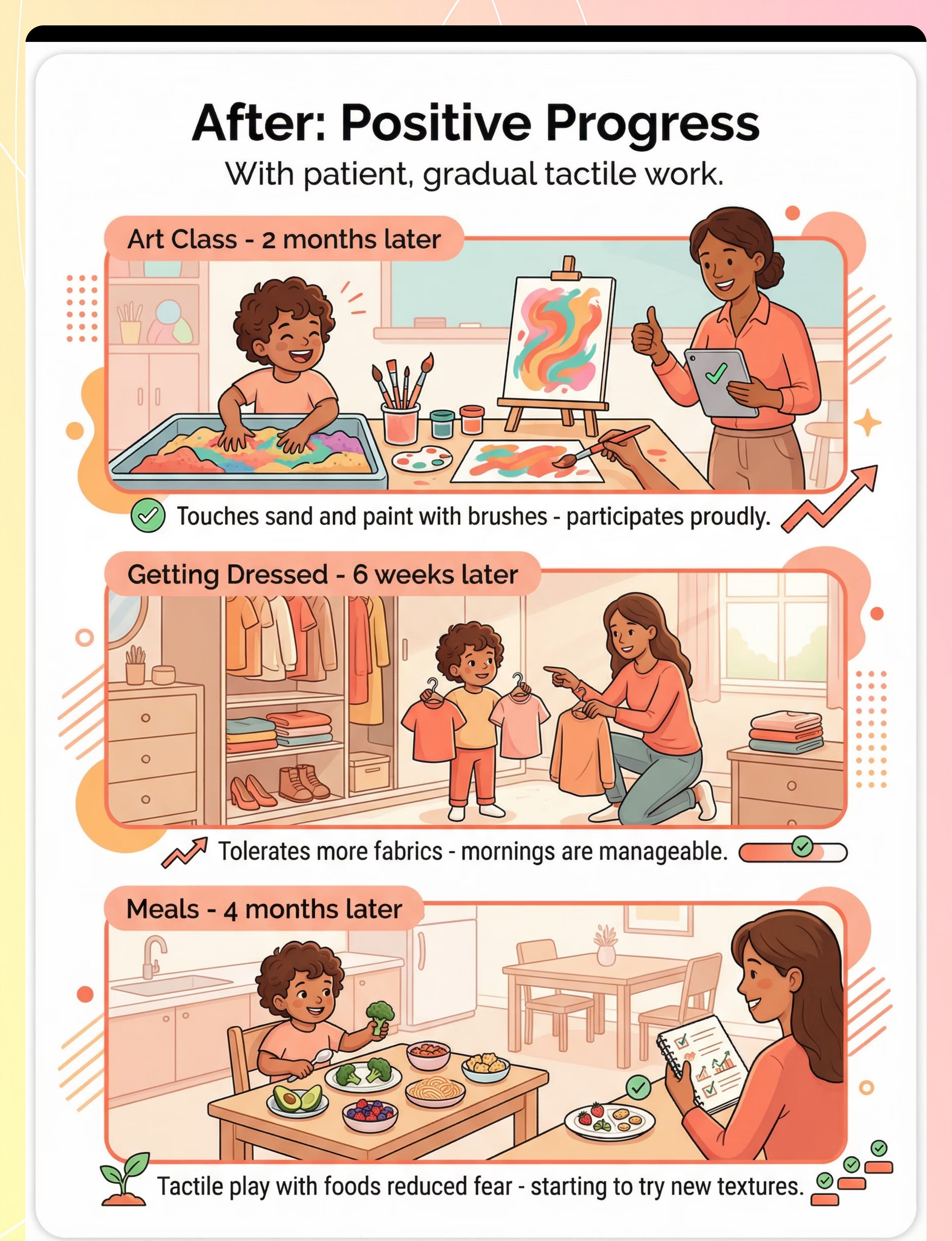 After: Positive Progress
With patient, gradual tactile work.

Art Class - 2 months later

Touches sand and paint with brushes - participates proudly.

Getting Dressed - 6 weeks later

Tolerates more fabrics - mornings are manageable.

Meals - 4 months later

Tactile play with foods reduced fear - starting to try new textures.