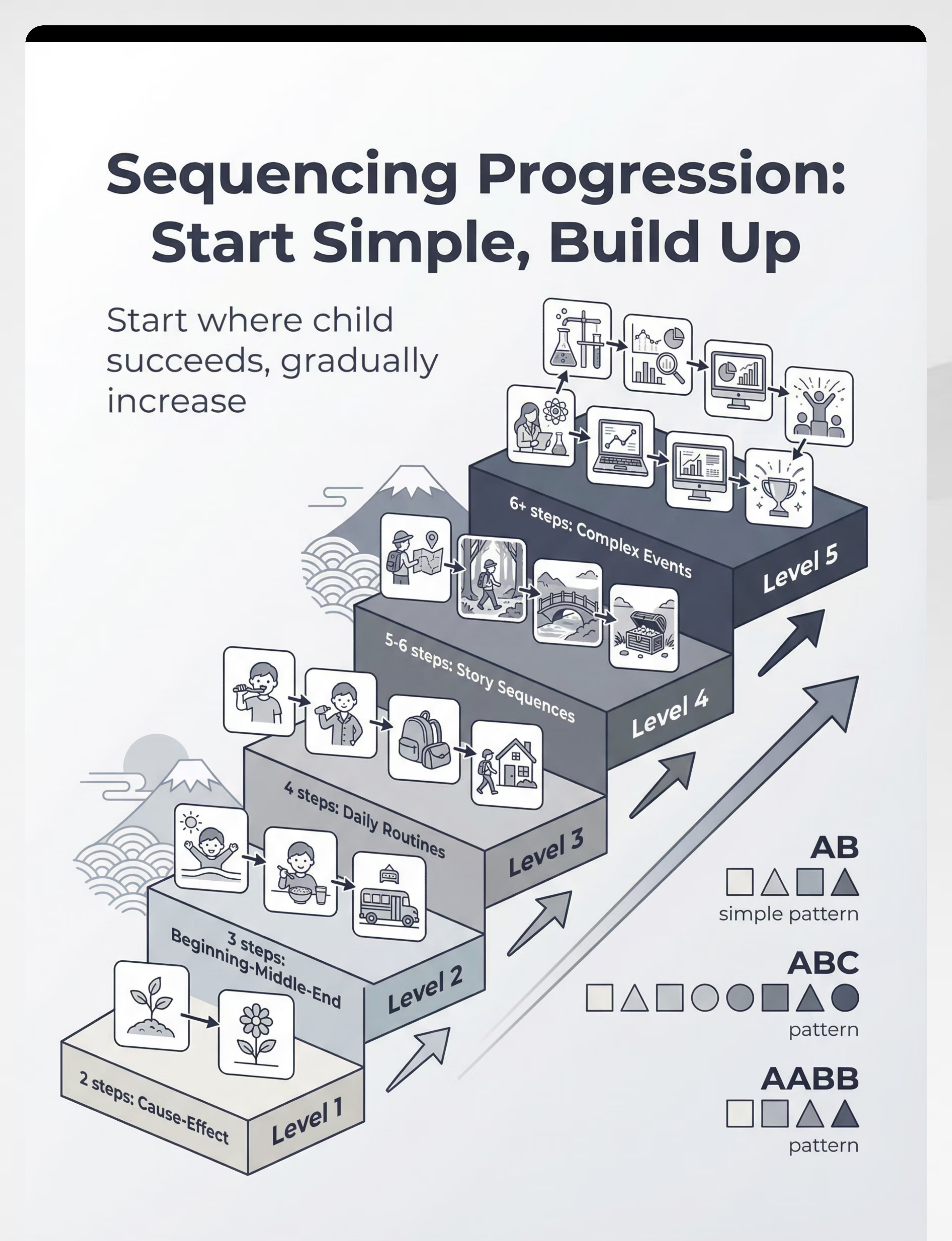 Sequencing Progression: Start Simple, Build Up

Start where child succeeds, gradually increase

6+ steps: Complex Events

Level 5

5-6 steps: Story Sequences

Level 4

4 steps: Daily Routines

Level 3

3 steps: Beginning-Middle-End

Level 2

2 steps: Cause-Effect

Level 1

AB
simple pattern

ABC
pattern

AABB
pattern