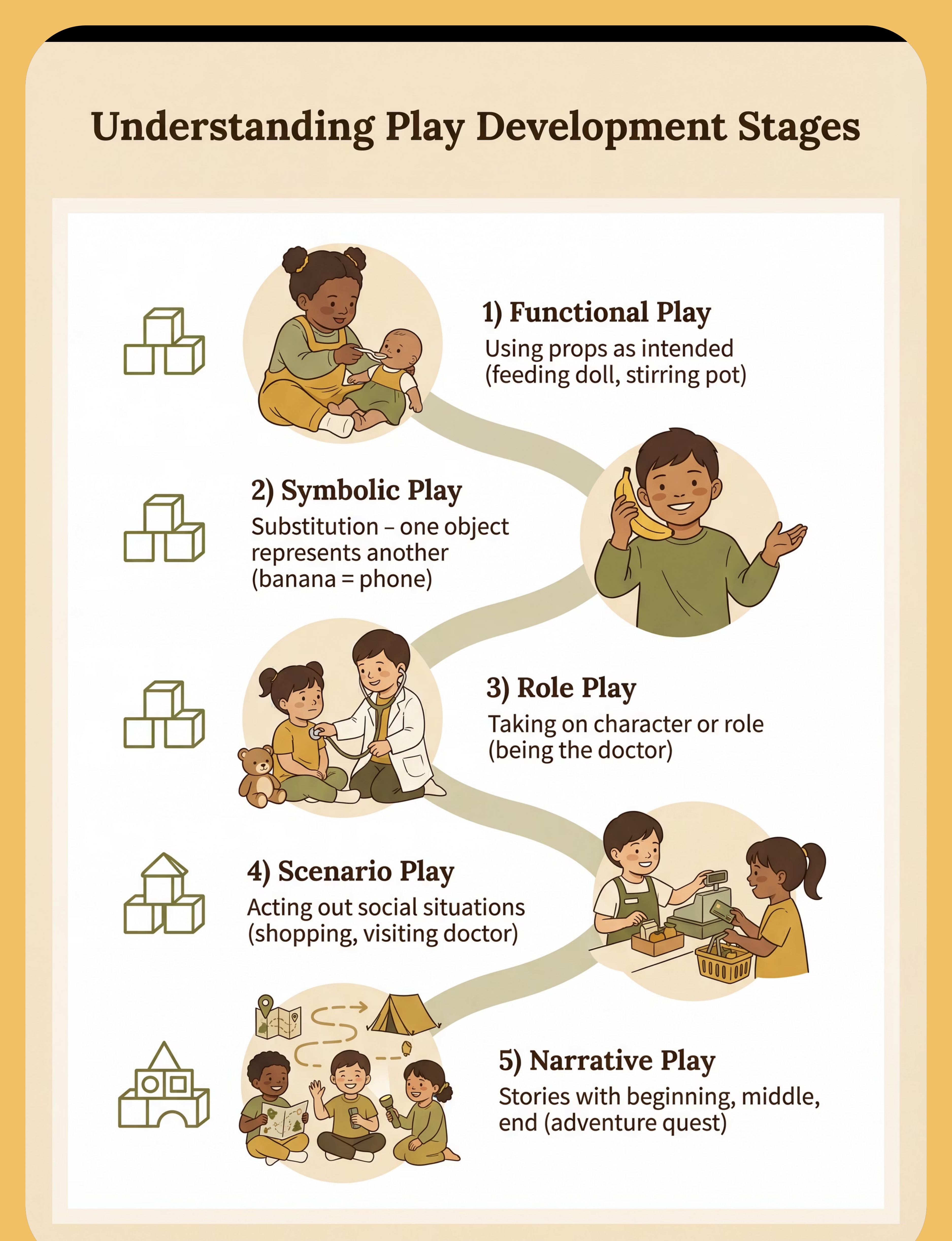 Understanding Play Development Stages

1) Functional Play
Using props as intended (feeding doll, stirring pot)

2) Symbolic Play
Substitution – one object represents another (banana = phone)

3) Role Play
Taking on character or role (being the doctor)

4) Scenario Play
Acting out social situations (shopping, visiting doctor)

5) Narrative Play
Stories with beginning, middle, end (adventure quest)