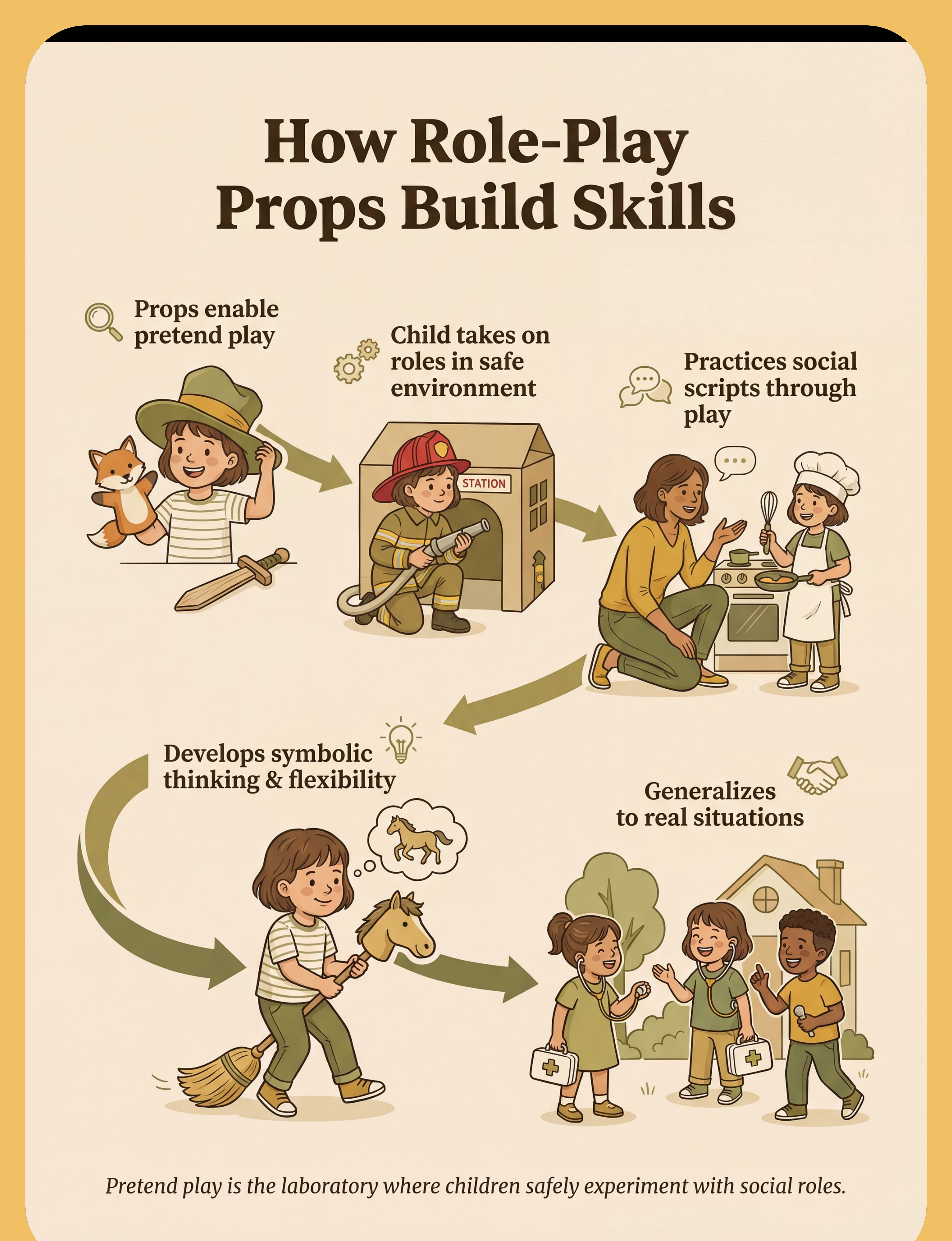 How Role-Play Props Build Skills

Props enable pretend play

Child takes on roles in safe environment

STATION

Practices social scripts through play

Develops symbolic thinking & flexibility

Generalizes to real situations

Pretend play is the laboratory where children safely experiment with social roles.