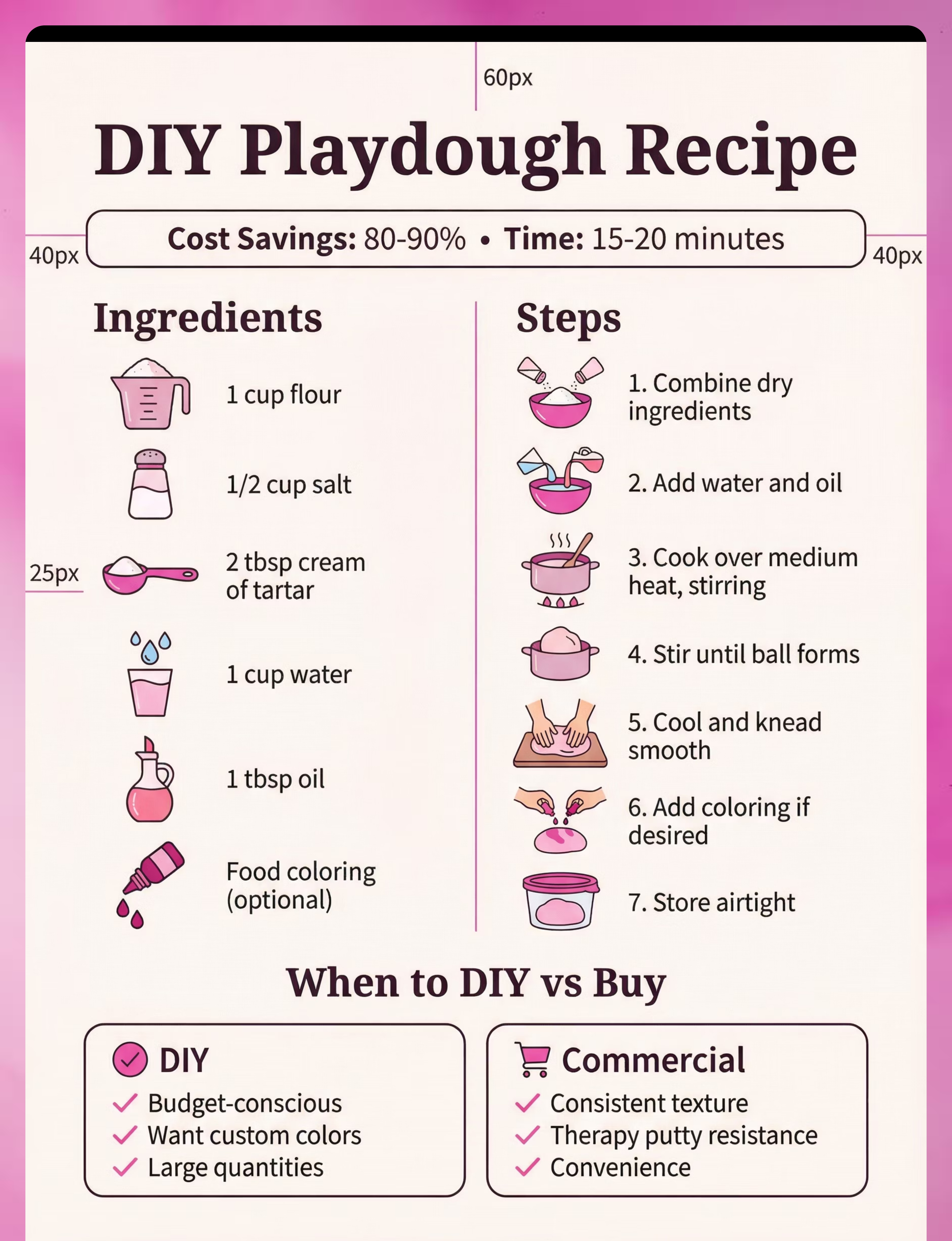 60px

DIY Playdough Recipe

40px

Cost Savings: 80-90% • Time: 15-20 minutes

40px

Ingredients

1 cup flour

1/2 cup salt

25px

2 tbsp cream of tartar

1 cup water

1 tbsp oil

Food coloring (optional)

Steps

1. Combine dry ingredients

2. Add water and oil

3. Cook over medium heat, stirring

4. Stir until ball forms

5. Cool and knead smooth

6. Add coloring if desired

7. Store airtight

When to DIY vs Buy

DIY
Budget-conscious
Want custom colors
Large quantities

Commercial
Consistent texture
Therapy putty resistance
Convenience