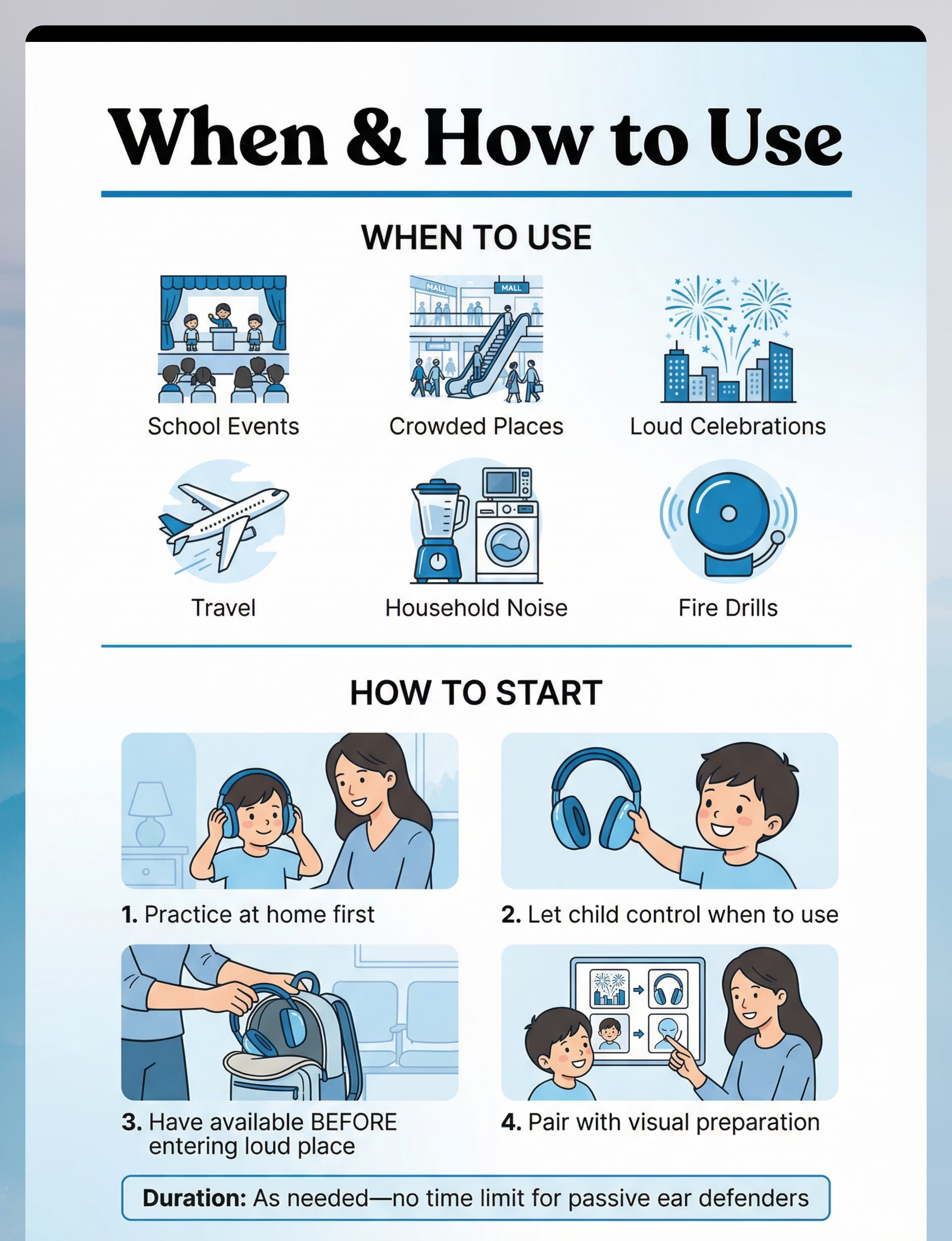 When & How to Use

WHEN TO USE

MALL

MALL

School Events

Crowded Places

Loud Celebrations

Travel

Household Noise

Fire Drills

HOW TO START

1. Practice at home first

2. Let child control when to use

3. Have available BEFORE entering loud place

4. Pair with visual preparation

Duration: As needed—no time limit for passive ear defenders