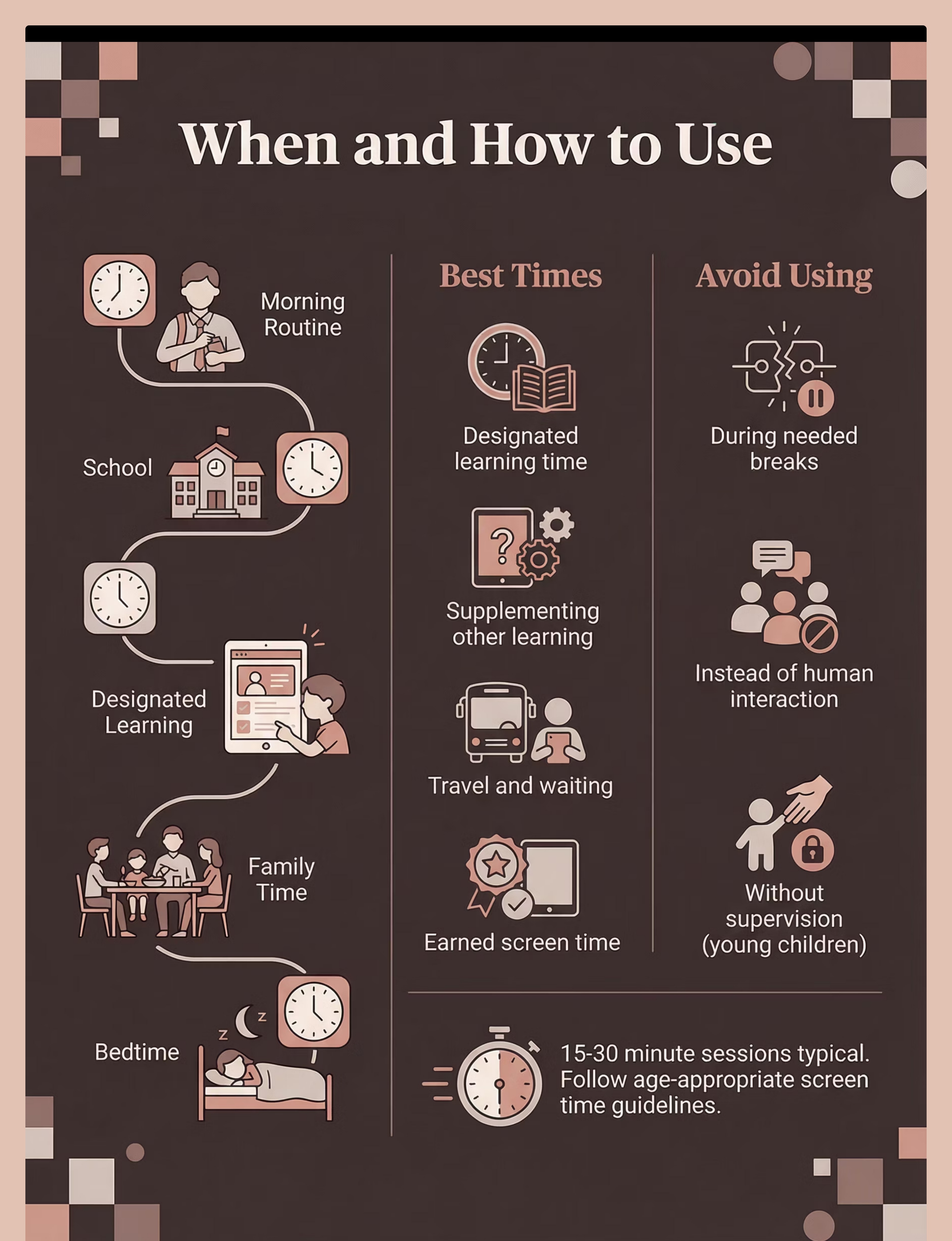 When and How to Use

Morning Routine

School

Designated Learning

Family Time

Bedtime

Best Times

Designated learning time

Supplementing other learning

Travel and waiting

Earned screen time

Avoid Using

During needed breaks

Instead of human interaction

Without supervision (young children)

15-30 minute sessions typical. Follow age-appropriate screen time guidelines.