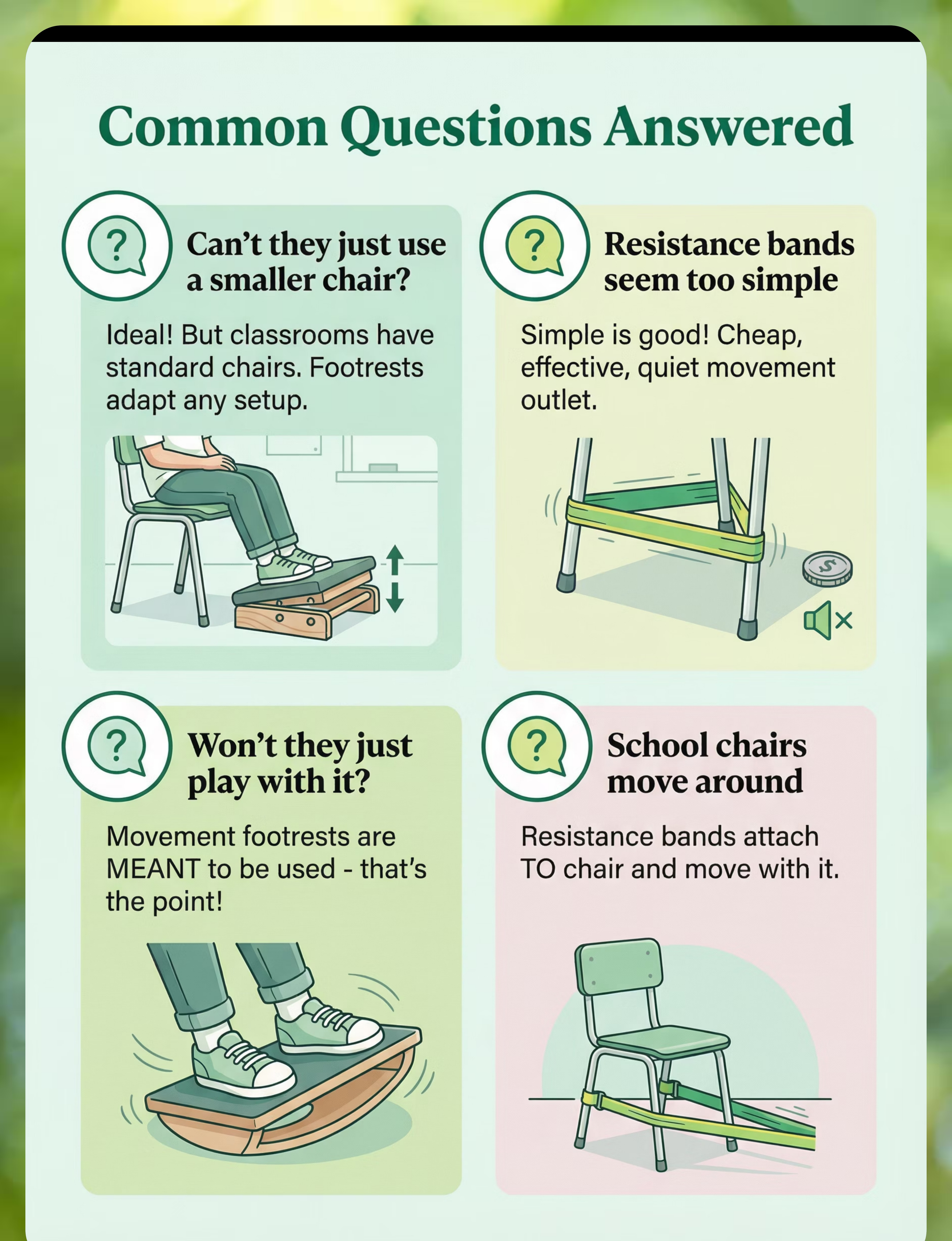 Common Questions Answered

?

Can't they just use a smaller chair?

Ideal! But classrooms have standard chairs. Footrests adapt any setup.

?

Resistance bands seem too simple

Simple is good! Cheap, effective, quiet movement outlet.

$

?

Won't they just play with it?

Movement footrests are MEANT to be used - that's the point!

?

School chairs move around

Resistance bands attach TO chair and move with it.