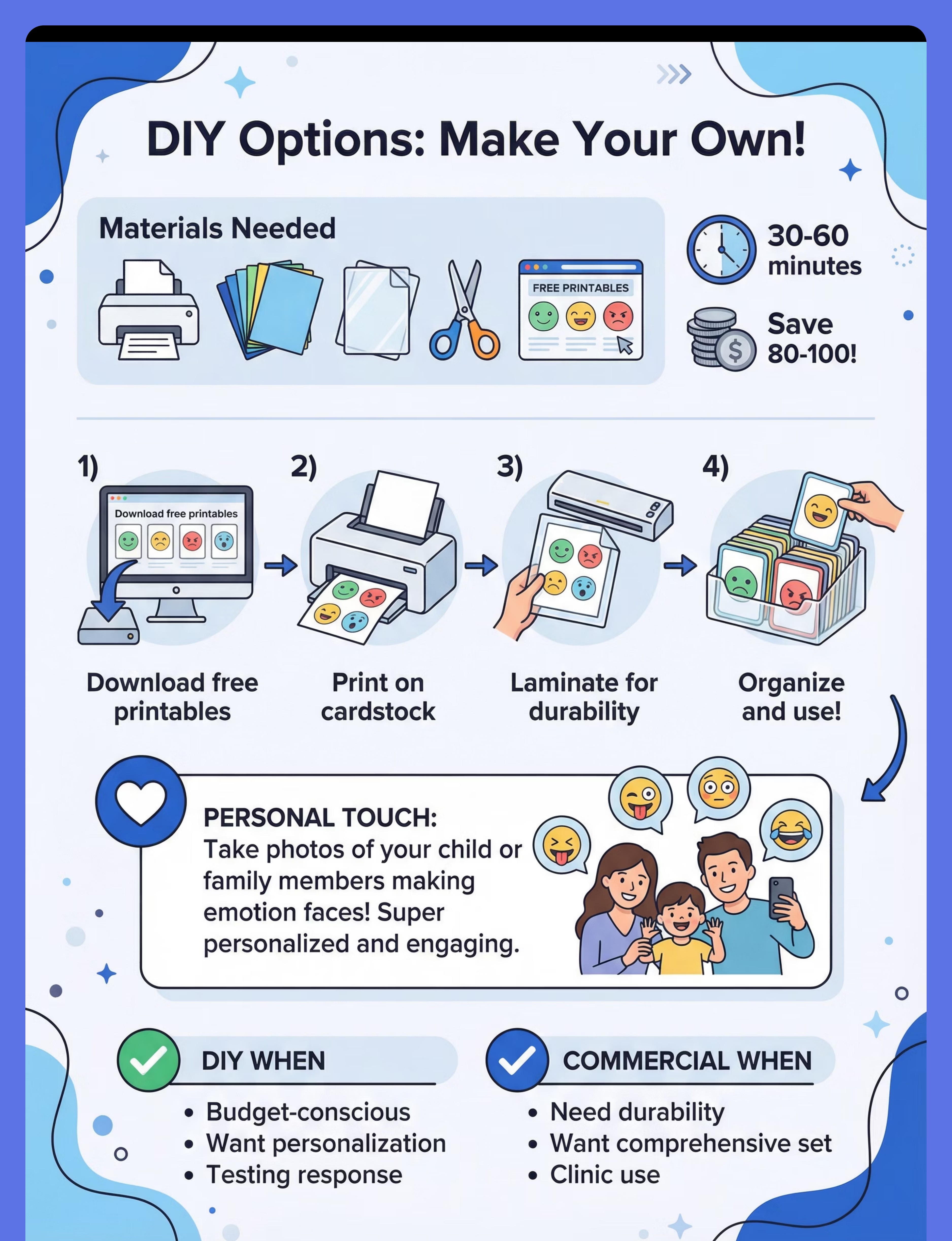 DIY Options: Make Your Own!

Materials Needed

FREE PRINTABLES

30-60 minutes

Save 80-100!

1)

Download free printables

Download free printables

2)

Print on cardstock

3)

Laminate for durability

4)

Organize and use!

PERSONAL TOUCH:
Take photos of your child or family members making emotion faces! Super personalized and engaging.

DIY WHEN
• Budget-conscious
• Want personalization
• Testing response

COMMERCIAL WHEN
• Need durability
• Want comprehensive set
• Clinic use