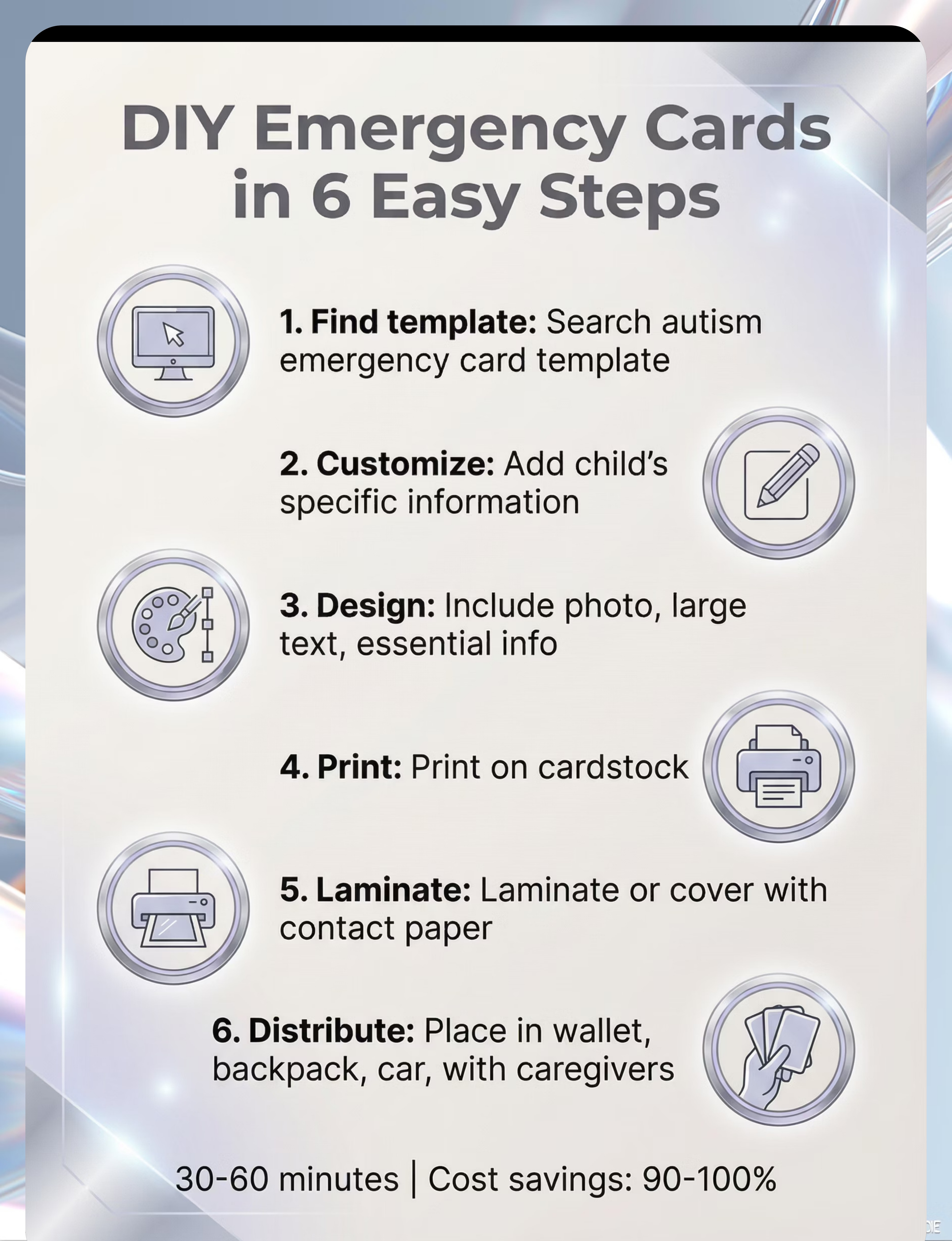 DIY Emergency Cards in 6 Easy Steps

1. Find template: Search autism emergency card template

2. Customize: Add child's specific information

3. Design: Include photo, large text, essential info

4. Print: Print on cardstock

5. Laminate: Laminate or cover with contact paper

6. Distribute: Place in wallet, backpack, car, with caregivers

30-60 minutes | Cost savings: 90-100%