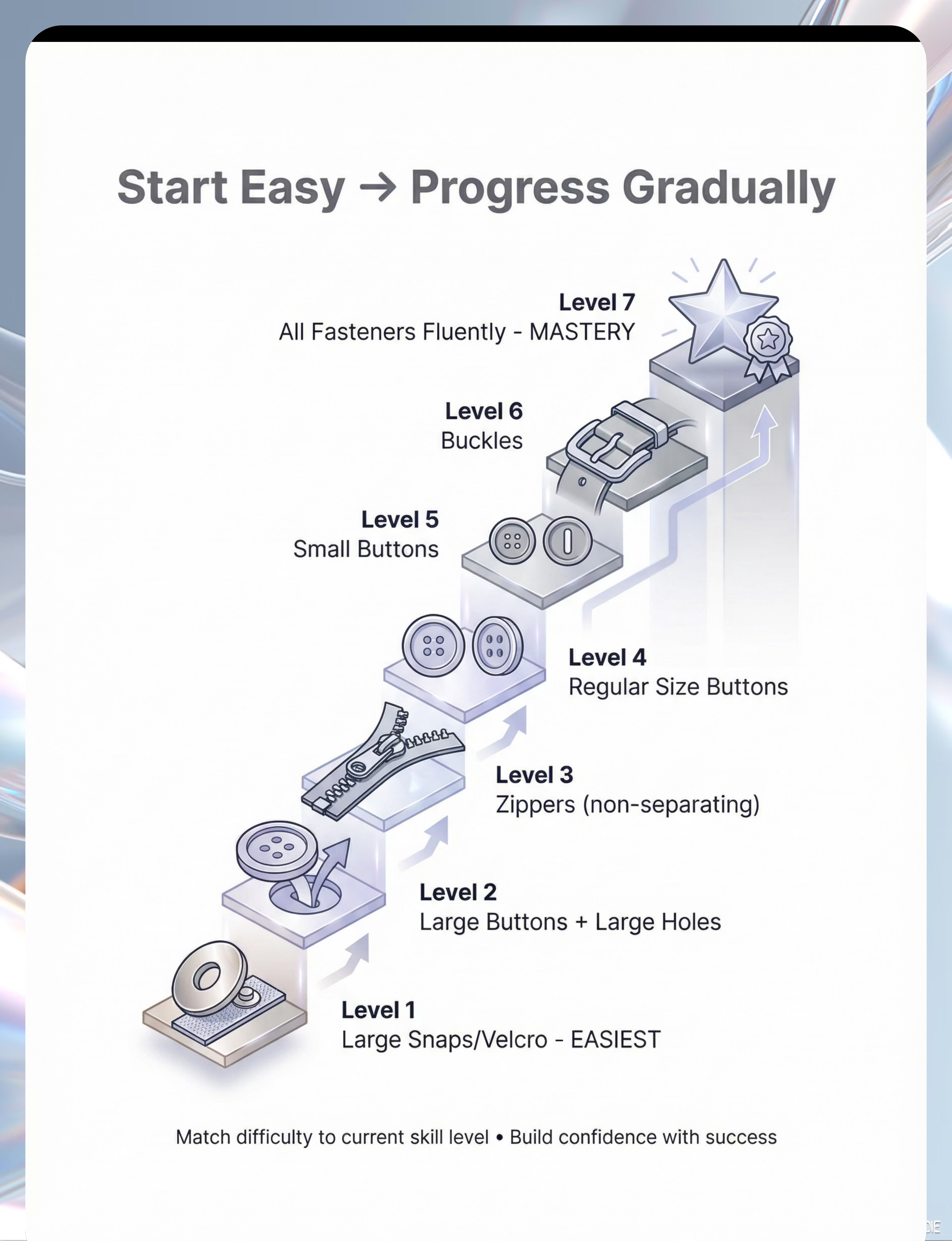 Start Easy → Progress Gradually

Level 7
All Fasteners Fluently - MASTERY

Level 6
Buckles

Level 5
Small Buttons

Level 4
Regular Size Buttons

Level 3
Zippers (non-separating)

Level 2
Large Buttons + Large Holes

Level 1
Large Snaps/Velcro - EASIEST

Match difficulty to current skill level • Build confidence with success