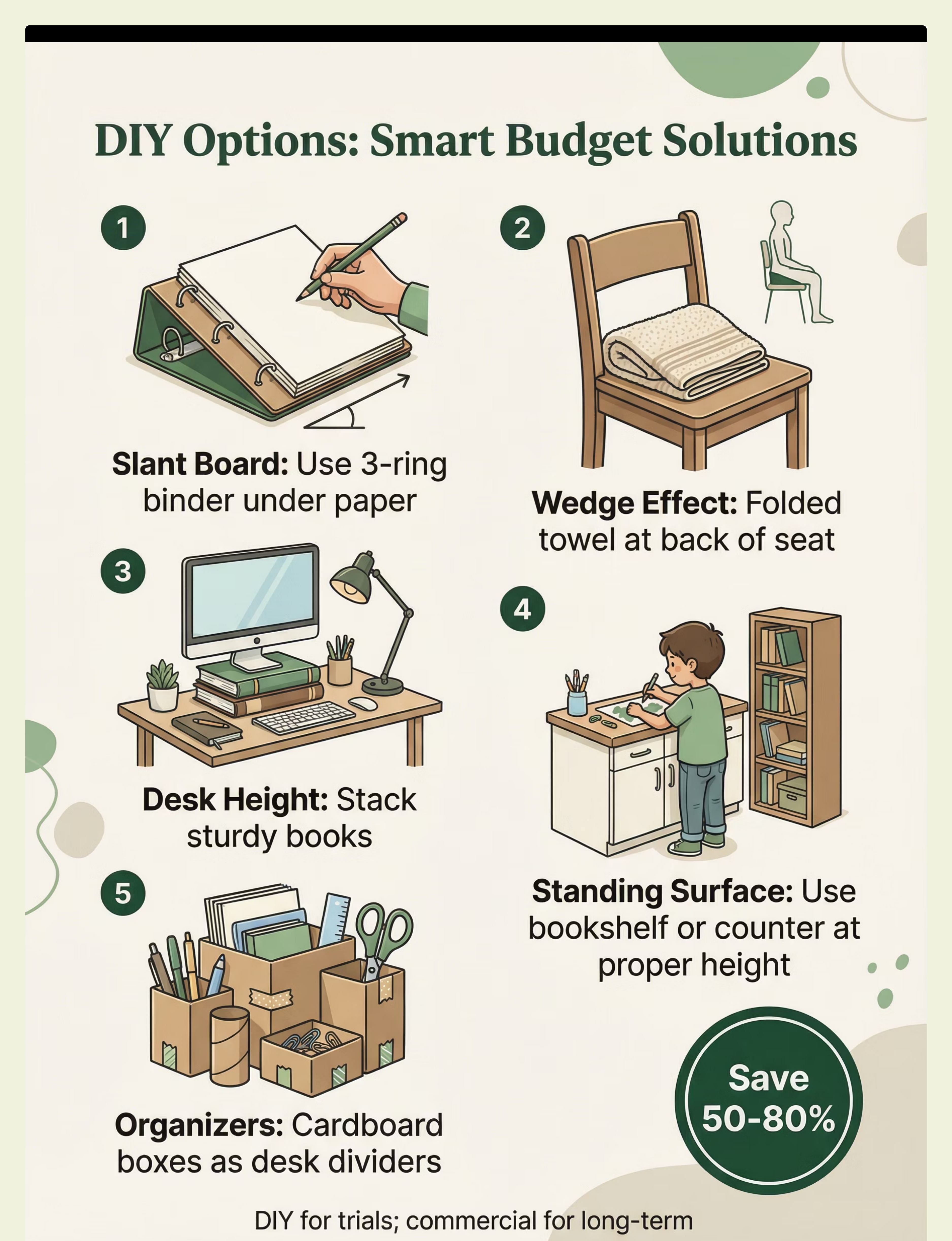 DIY Options: Smart Budget Solutions

1

Slant Board: Use 3-ring binder under paper

2

Wedge Effect: Folded towel at back of seat

3

Desk Height: Stack sturdy books

4

Standing Surface: Use bookshelf or counter at proper height

5

Organizers: Cardboard boxes as desk dividers

Save 50-80%

DIY for trials; commercial for long-term