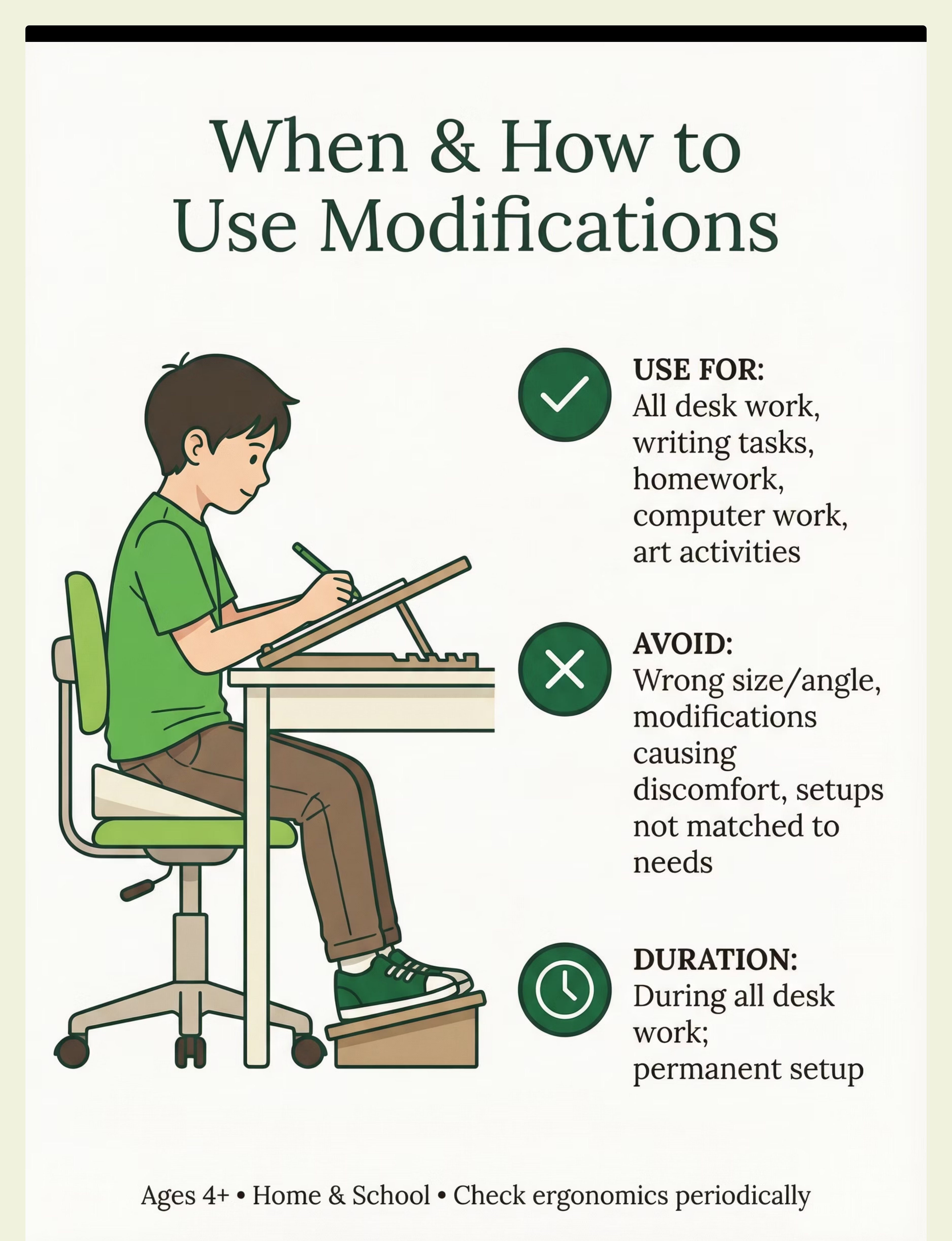 When & How to Use Modifications

USE FOR:
All desk work, writing tasks, homework, computer work, art activities

AVOID:
Wrong size/angle, modifications causing discomfort, setups not matched to needs

DURATION:
During all desk work;
permanent setup

Ages 4+ • Home & School • Check ergonomics periodically