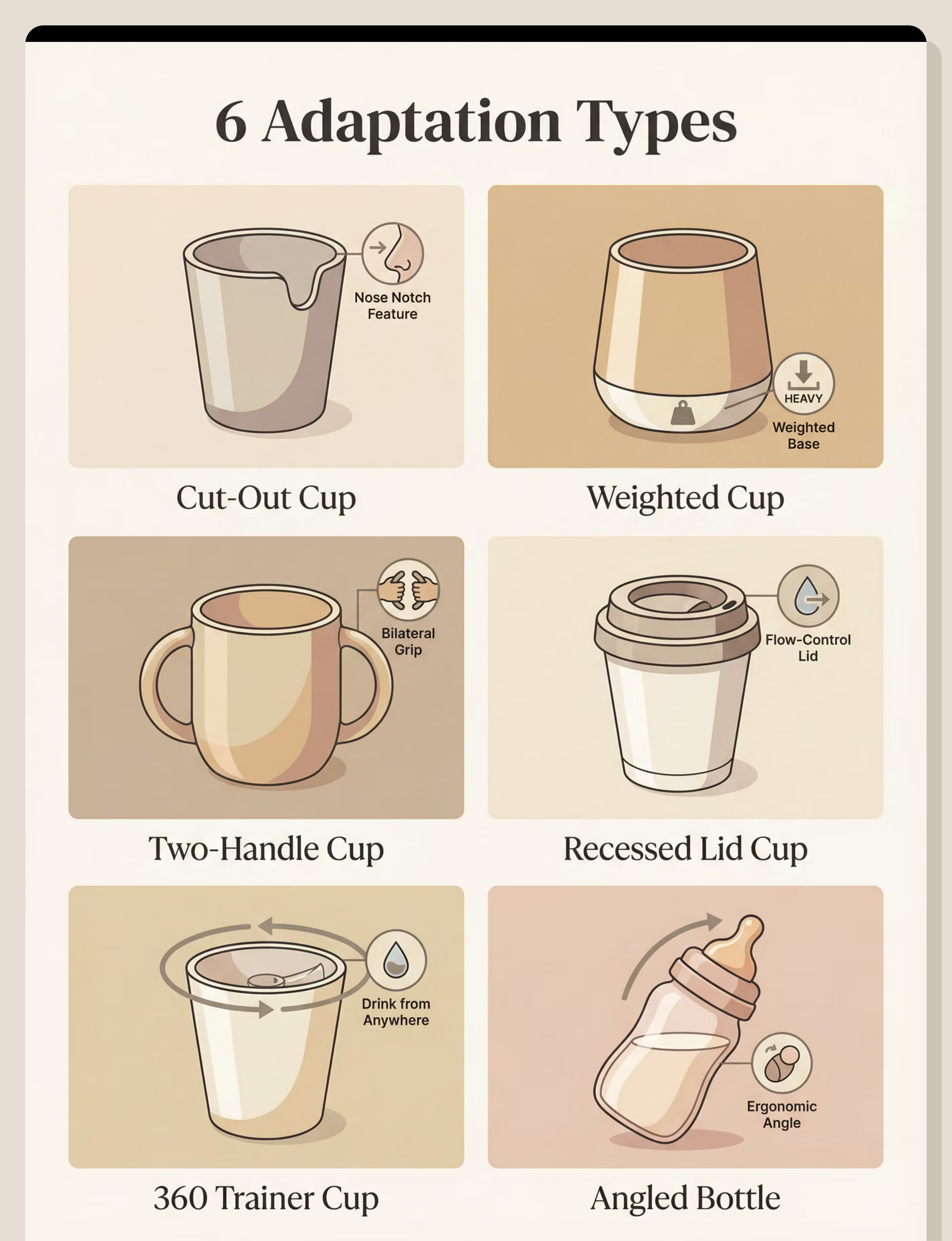 6 Adaptation Types

Nose Notch Feature

Cut-Out Cup

HEAVY

Weighted Base

Weighted Cup

Bilateral Grip

Two-Handle Cup

Flow-Control Lid

Recessed Lid Cup

Drink from Anywhere

360 Trainer Cup

Ergonomic Angle

Angled Bottle