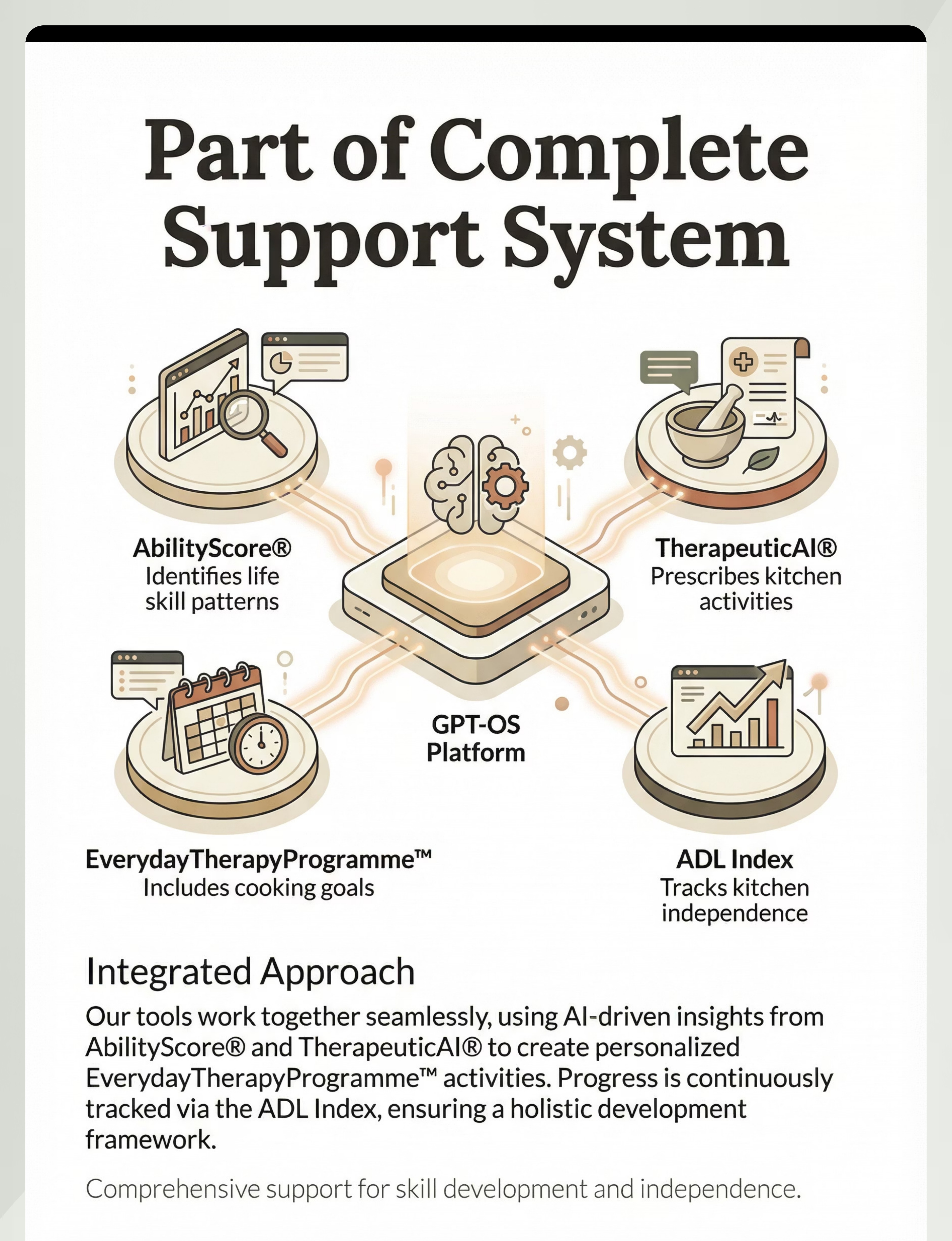 Part of Complete Support System

AbilityScore®
Identifies life skill patterns

TherapeuticAI®
Prescribes kitchen activities

GPT-OS Platform

EverydayTherapyProgramme™
Includes cooking goals

ADL Index
Tracks kitchen independence

Integrated Approach

Our tools work together seamlessly, using AI-driven insights from AbilityScore® and TherapeuticAI® to create personalized EverydayTherapyProgramme™ activities. Progress is continuously tracked via the ADL Index, ensuring a holistic development framework.

Comprehensive support for skill development and independence.