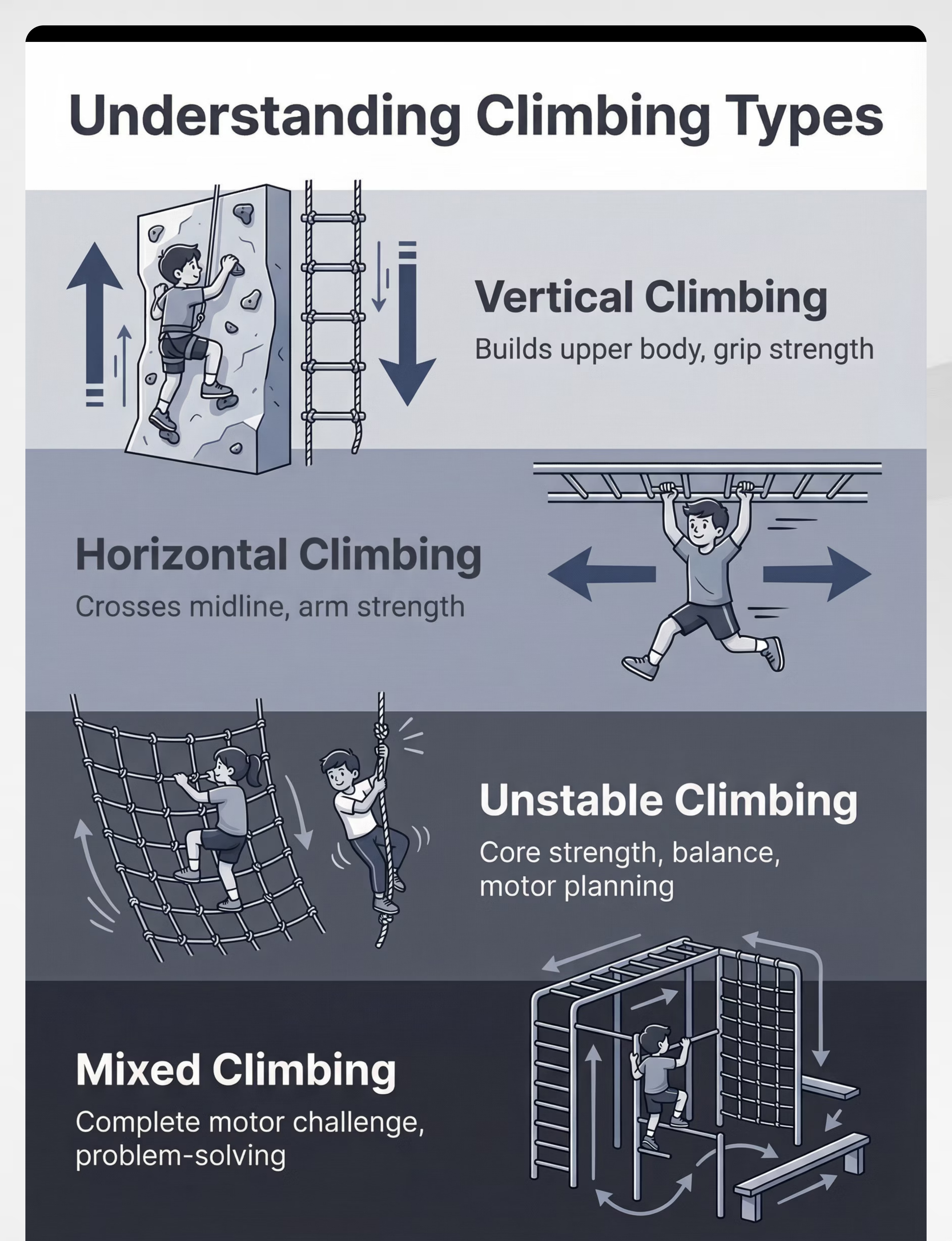 Understanding Climbing Types

Vertical Climbing

Builds upper body, grip strength

Horizontal Climbing

Crosses midline, arm strength

Unstable Climbing

Core strength, balance, motor planning

Mixed Climbing

Complete motor challenge, problem-solving