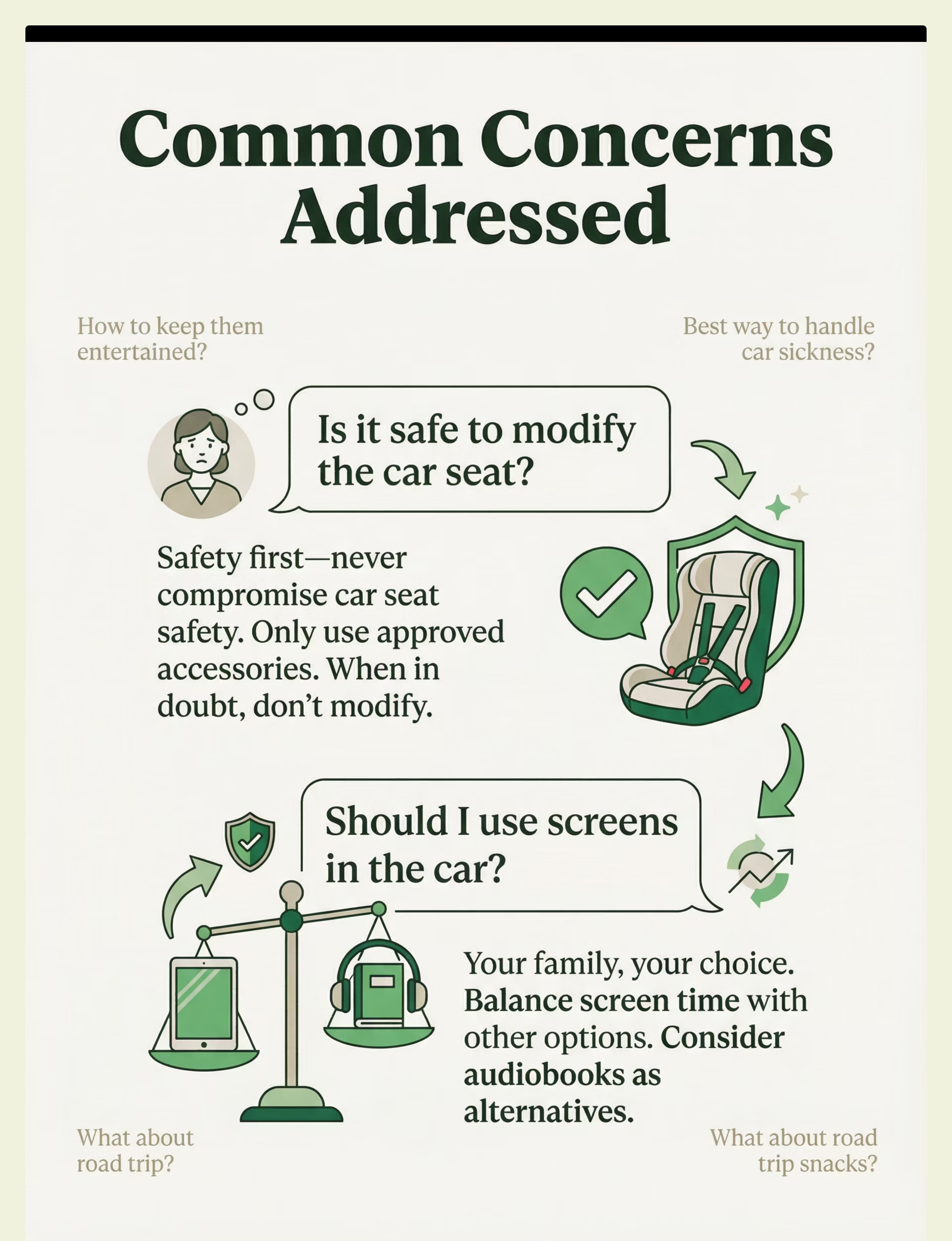 Common Concerns Addressed

How to keep them entertained?

Best way to handle car sickness?

Is it safe to modify the car seat?

Safety first—never compromise car seat safety. Only use approved accessories. When in doubt, don't modify.

Should I use screens in the car?

Your family, your choice. Balance screen time with other options. Consider audiobooks as alternatives.

What about road trip?

What about road trip snacks?