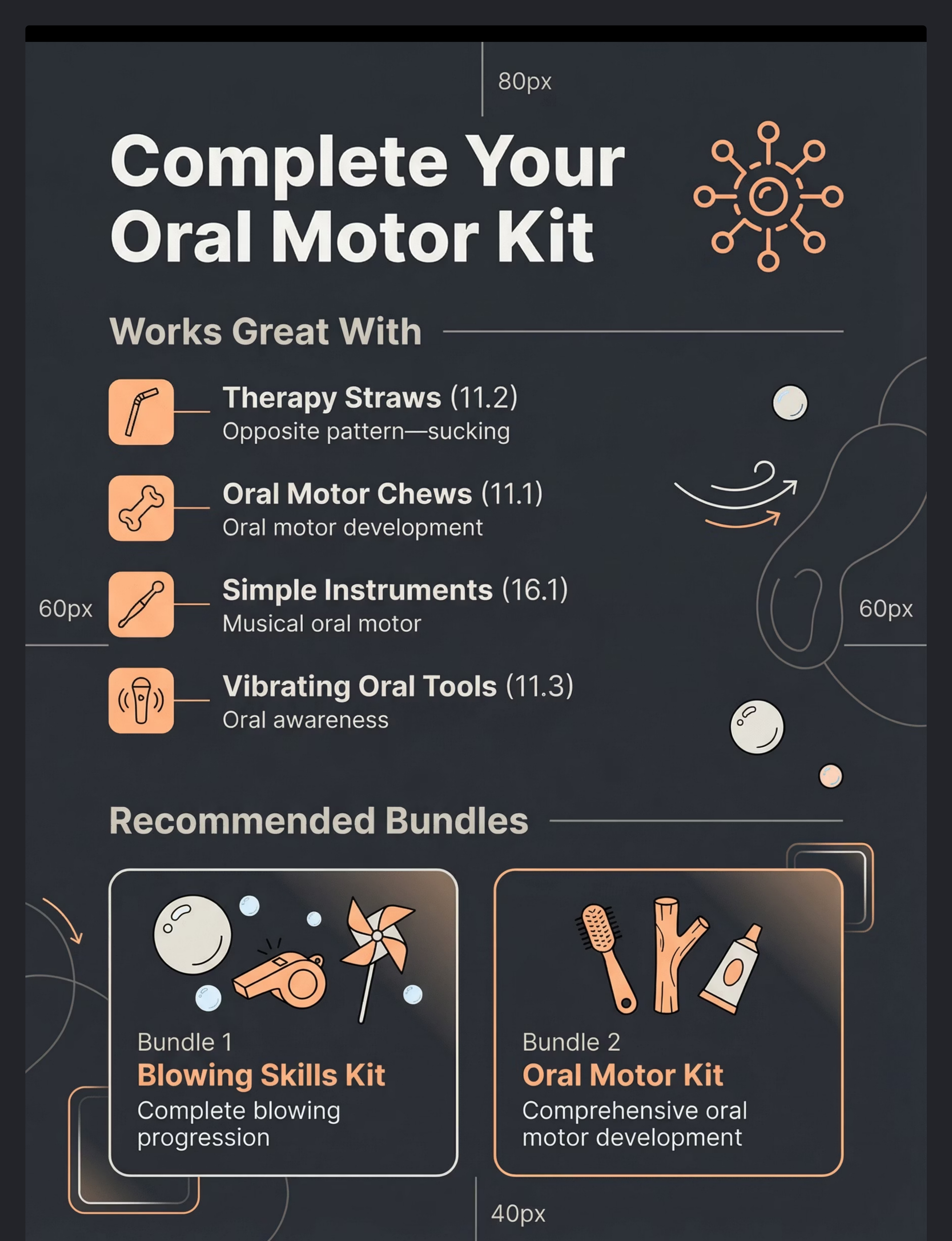 80px

Complete Your Oral Motor Kit

Works Great With

Therapy Straws (11.2)
Opposite pattern—sucking

Oral Motor Chews (11.1)
Oral motor development

60px

Simple Instruments (16.1)
Musical oral motor

60px

Vibrating Oral Tools (11.3)
Oral awareness

Recommended Bundles

Bundle 1
Blowing Skills Kit
Complete blowing progression

Bundle 2
Oral Motor Kit
Comprehensive oral motor development

40px