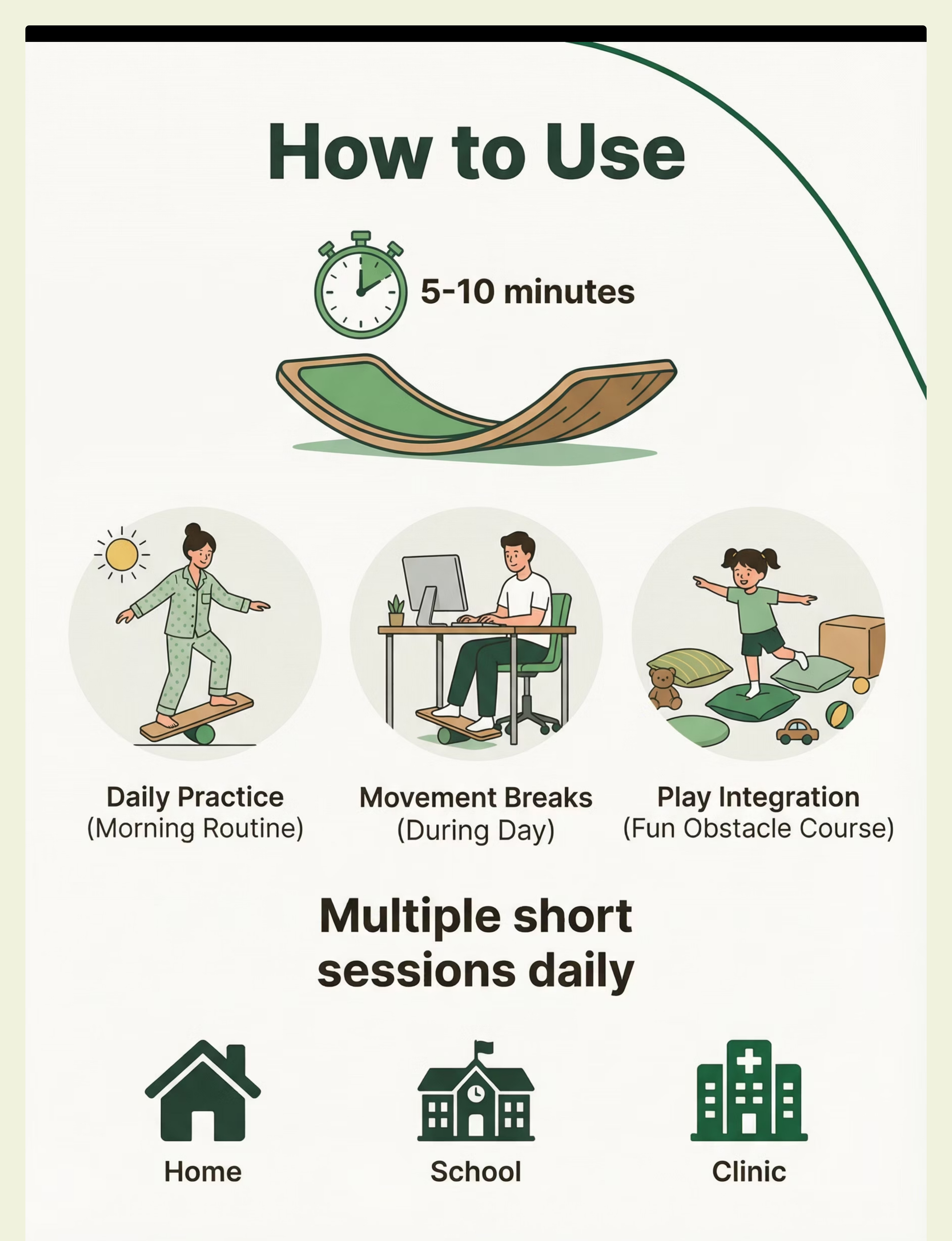 How to Use

5-10 minutes

Daily Practice
(Morning Routine)

Movement Breaks
(During Day)

Play Integration
(Fun Obstacle Course)

Multiple short sessions daily

Home

School

Clinic