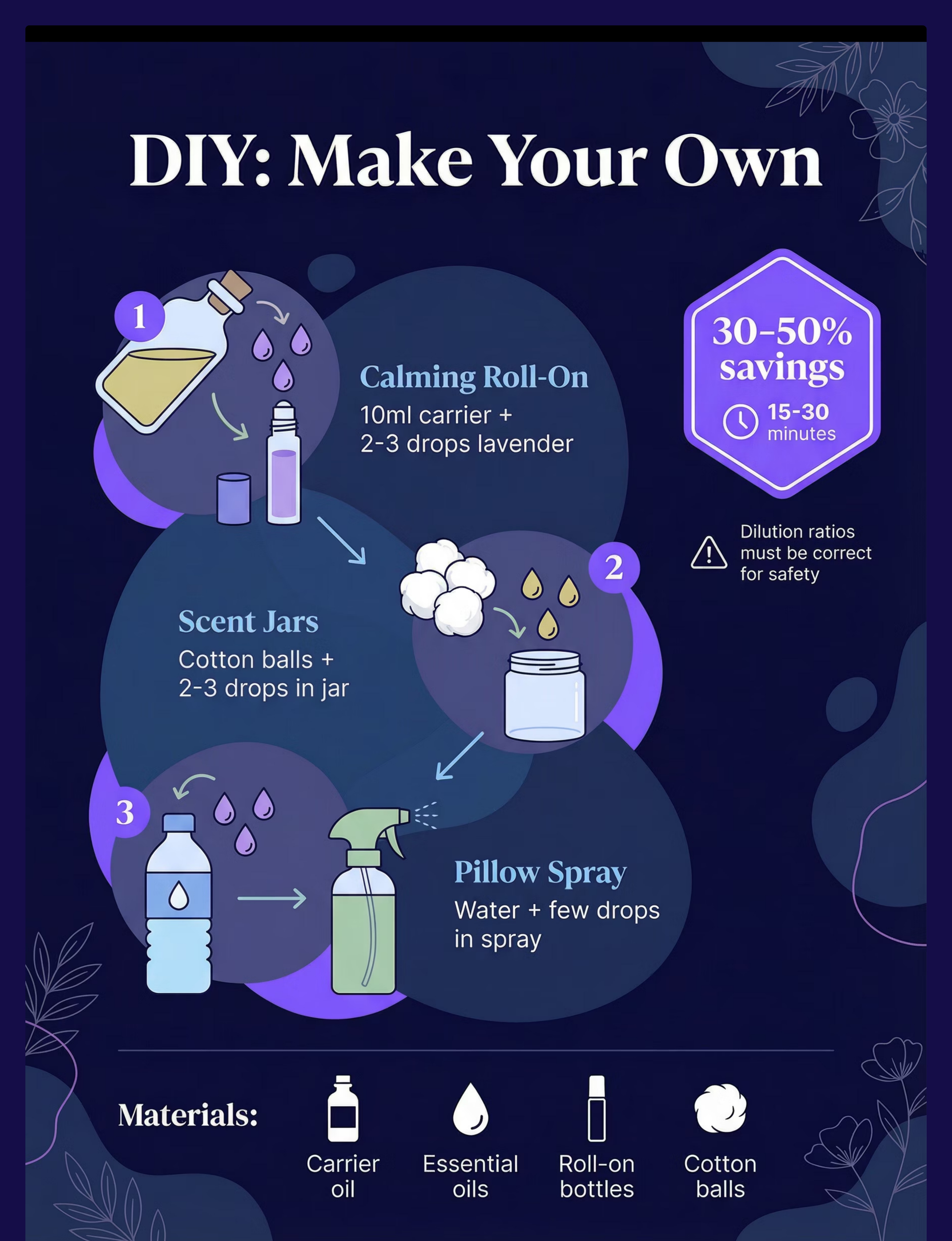 DIY: Make Your Own

1

Calming Roll-On
10ml carrier + 2-3 drops lavender

30-50% savings
15-30 minutes

Dilution ratios must be correct for safety

2

Scent Jars
Cotton balls + 2-3 drops in jar

3

Pillow Spray
Water + few drops in spray

Materials:
Carrier oil
Essential oils
Roll-on bottles
Cotton balls