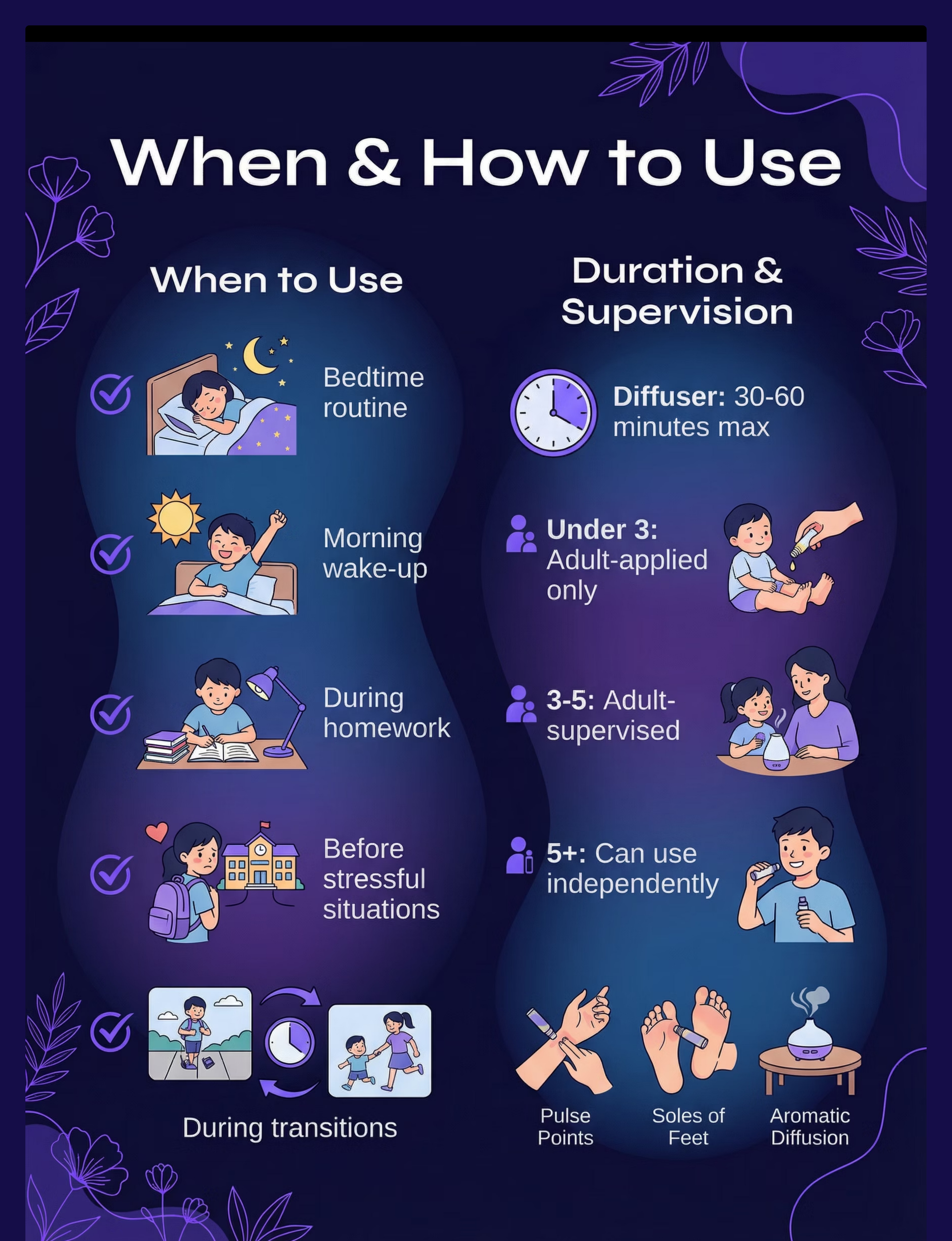 When & How to Use

When to Use

Bedtime routine

Morning wake-up

During homework

Before stressful situations

During transitions

Duration & Supervision

Diffuser: 30-60 minutes max

Under 3: Adult-applied only

3-5: Adult-supervised

5+: Can use independently

Pulse Points

Soles of Feet

Aromatic Diffusion