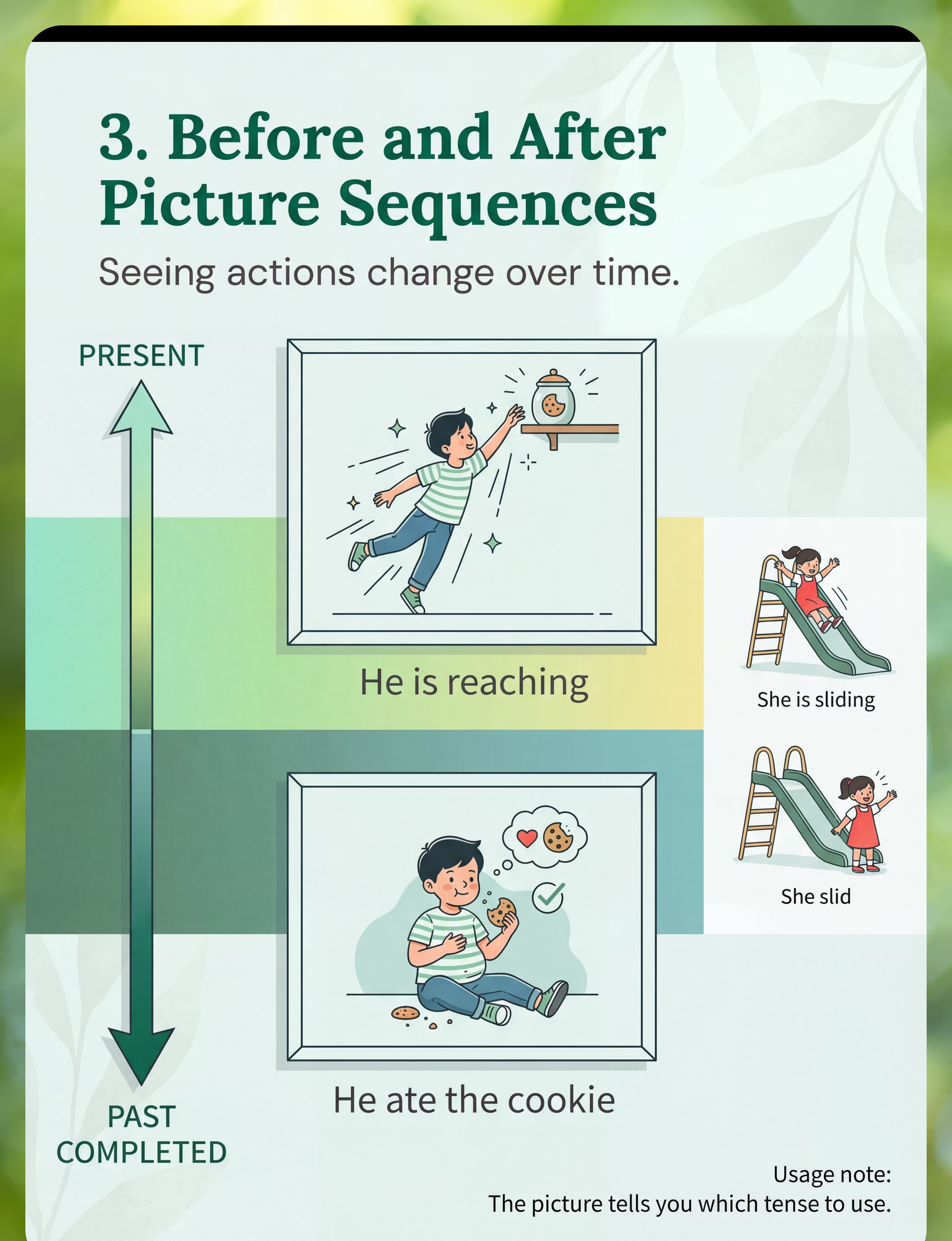 3. Before and After Picture Sequences

Seeing actions change over time.

PRESENT

He is reaching

She is sliding

She slid

He ate the cookie

PAST COMPLETED

Usage note:
The picture tells you which tense to use.