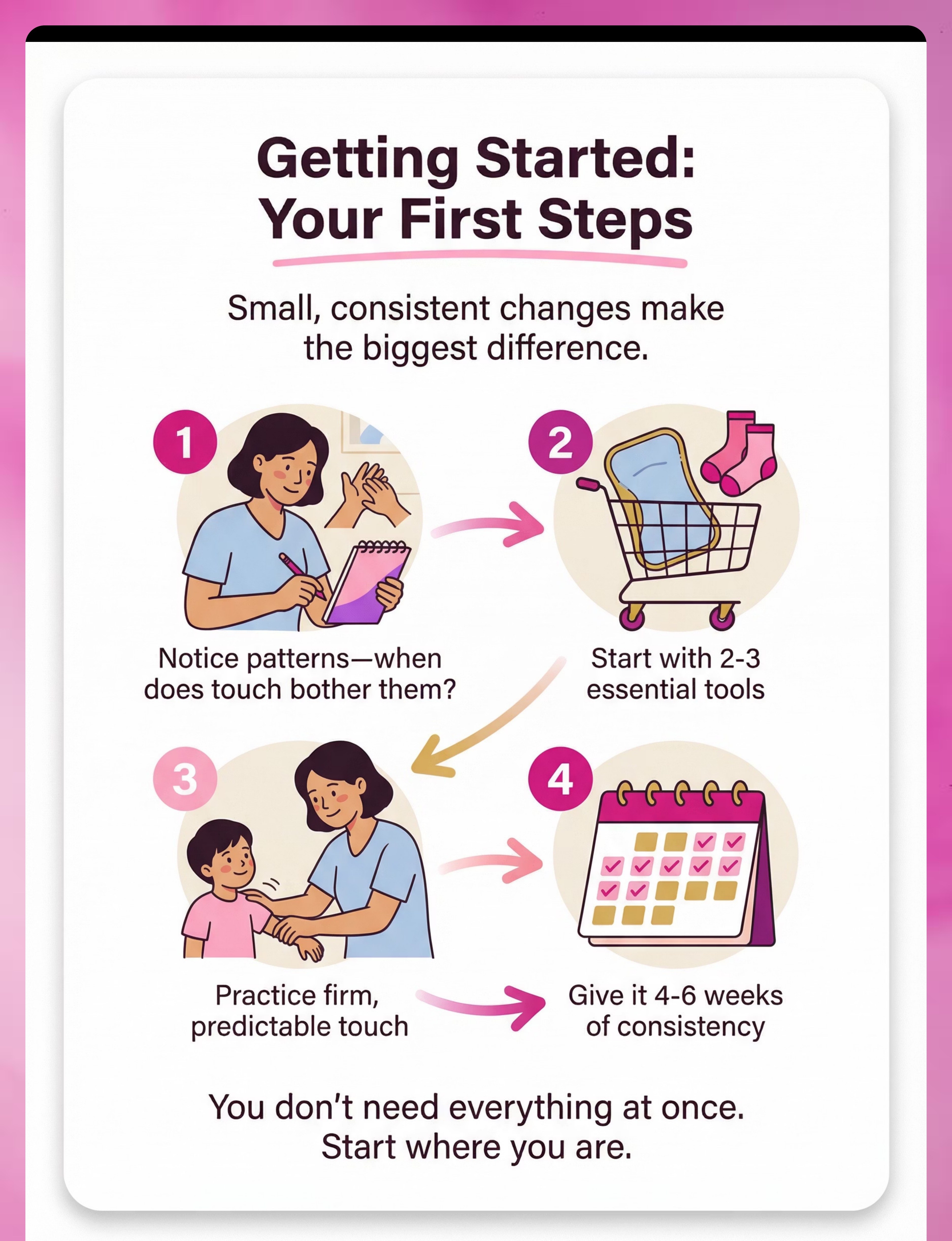 Getting Started: Your First Steps

Small, consistent changes make the biggest difference.

1

Notice patterns—when does touch bother them?

2

Start with 2-3 essential tools

3

Practice firm, predictable touch

4

Give it 4-6 weeks of consistency

You don't need everything at once. Start where you are.