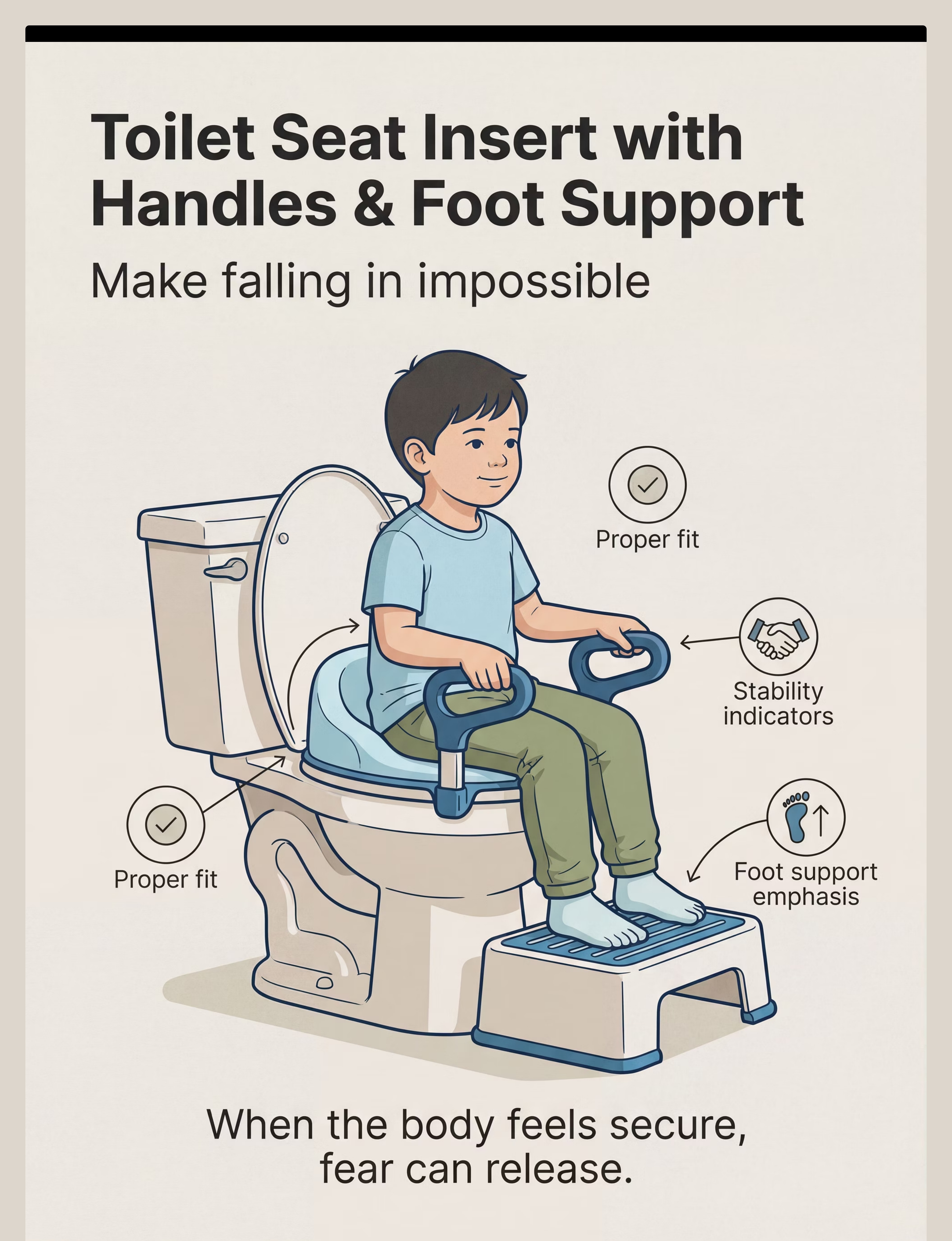 Toilet Seat Insert with Handles & Foot Support

Make falling in impossible

Proper fit

Stability indicators

Proper fit

Foot support emphasis

When the body feels secure, fear can release.