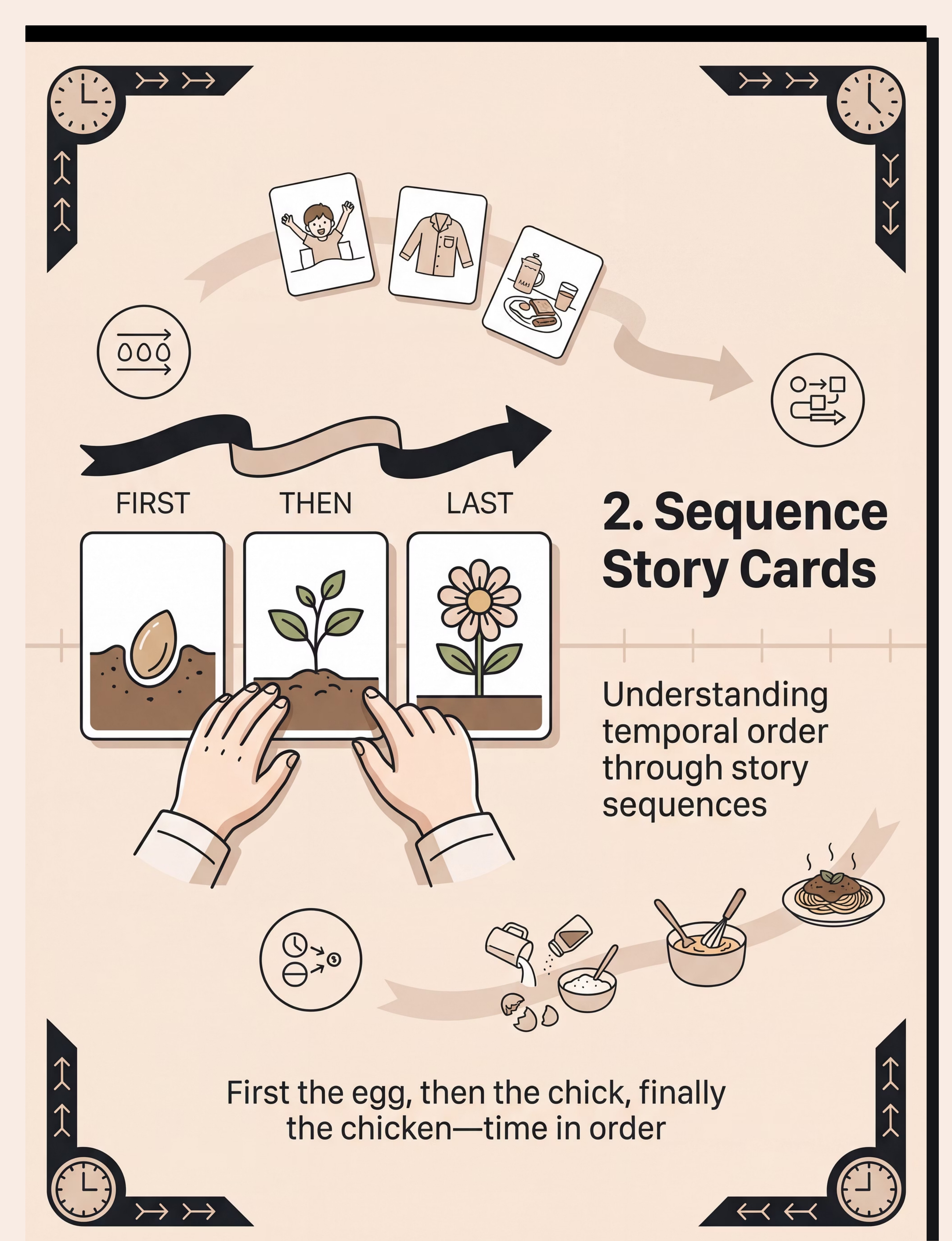 FIRST THEN LAST

2. Sequence Story Cards

Understanding temporal order through story sequences

First the egg, then the chick, finally the chicken—time in order