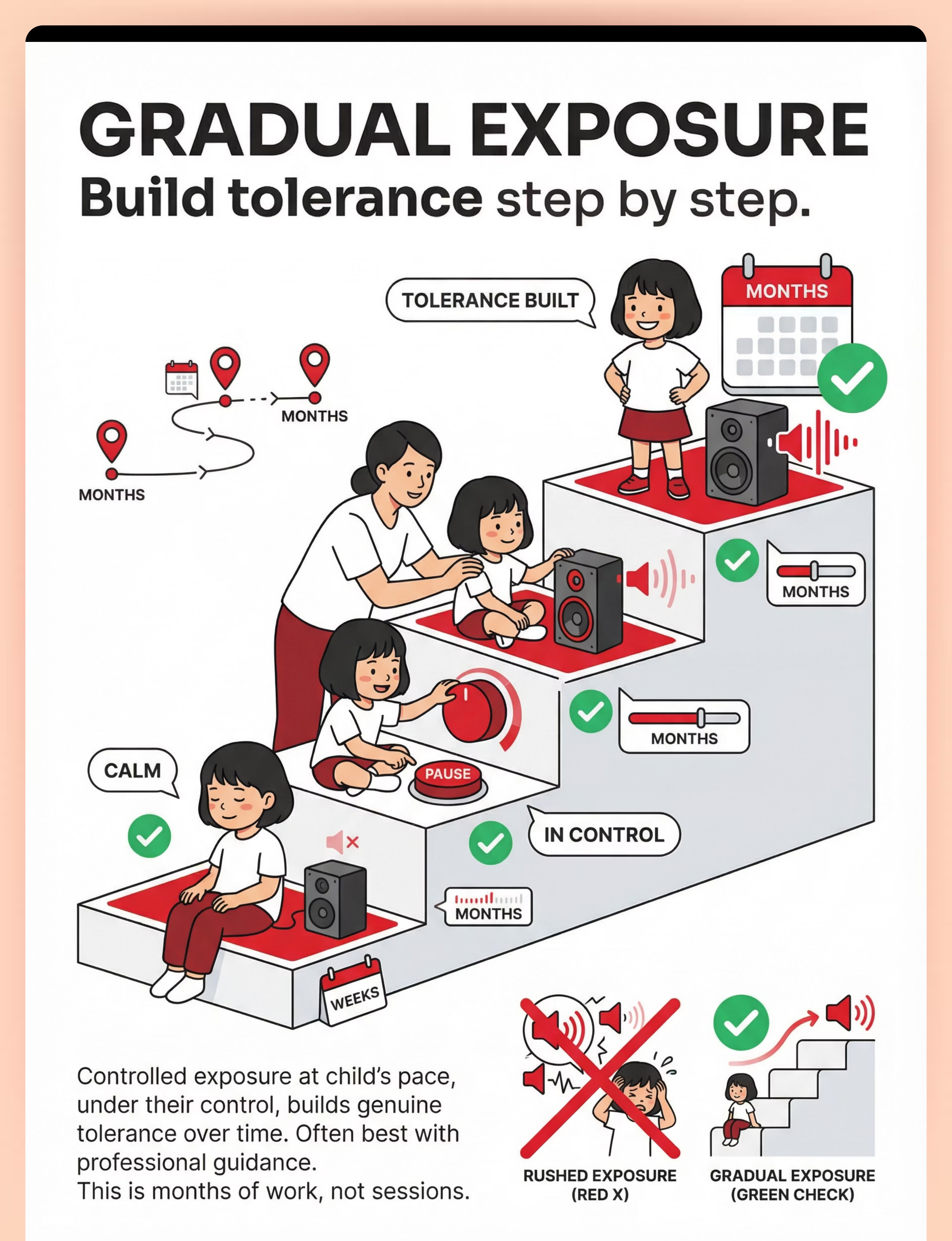 GRADUAL EXPOSURE
Build tolerance step by step.

TOLERANCE BUILT

MONTHS

MONTHS

MONTHS

MONTHS

MONTHS

CALM

PAUSE

IN CONTROL

MONTHS

WEEKS

Controlled exposure at child's pace, under their control, builds genuine tolerance over time. Often best with professional guidance.
This is months of work, not sessions.

RUSHED EXPOSURE (RED X)

GRADUAL EXPOSURE (GREEN CHECK)