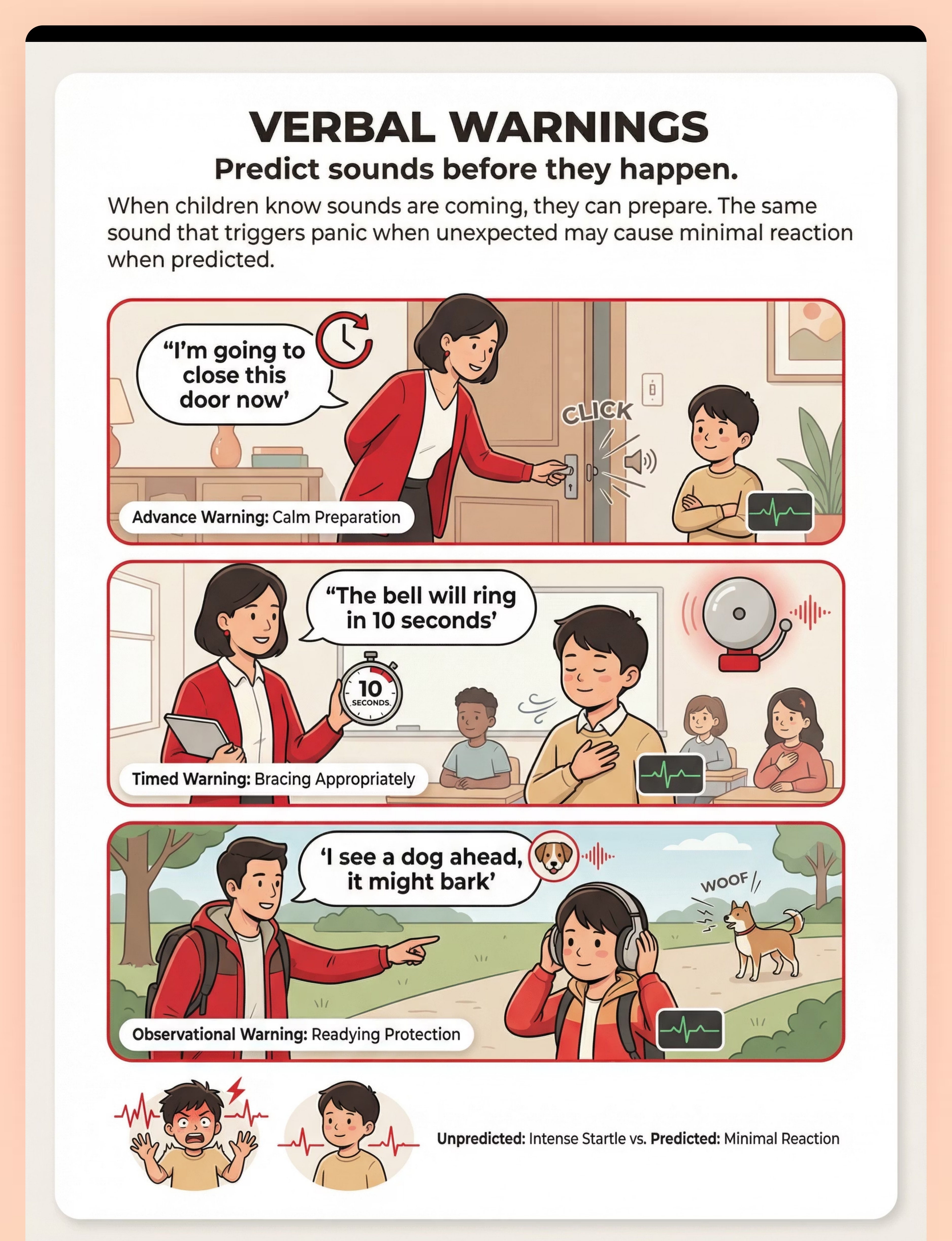 VERBAL WARNINGS

Predict sounds before they happen.

When children know sounds are coming, they can prepare. The same sound that triggers panic when unexpected may cause minimal reaction when predicted.

“I’m going to close this door now’

CLICK

Advance Warning: Calm Preparation

“The bell will ring in 10 seconds’

10 SECONDS

Timed Warning: Bracing Appropriately

‘I see a dog ahead, it might bark’

WOOF

Observational Warning: Readying Protection

Unpredicted: Intense Startle vs. Predicted: Minimal Reaction