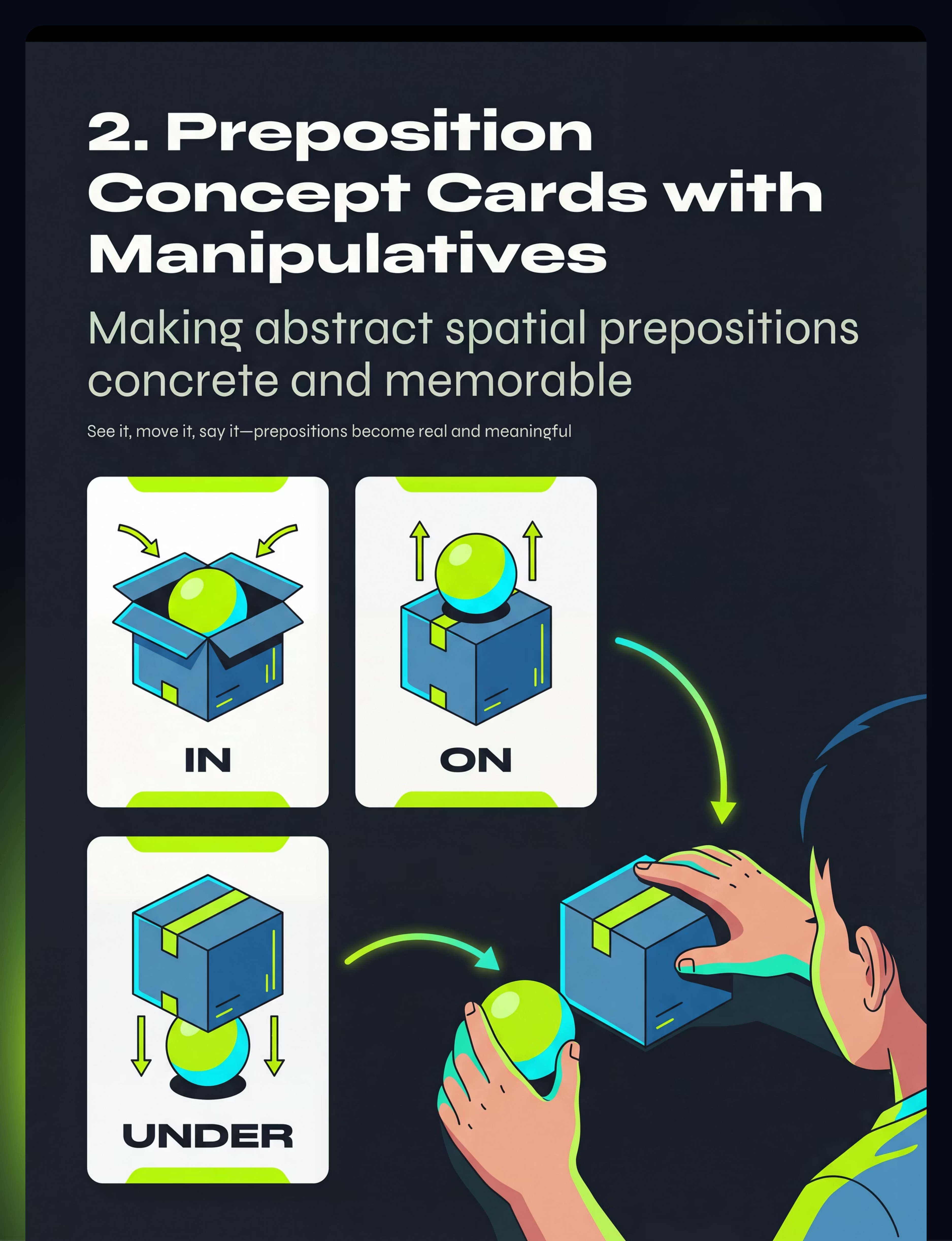 2. Preposition Concept Cards with Manipulatives

Making abstract spatial prepositions concrete and memorable

See it, move it, say it—prepositions become real and meaningful

IN

ON

UNDER