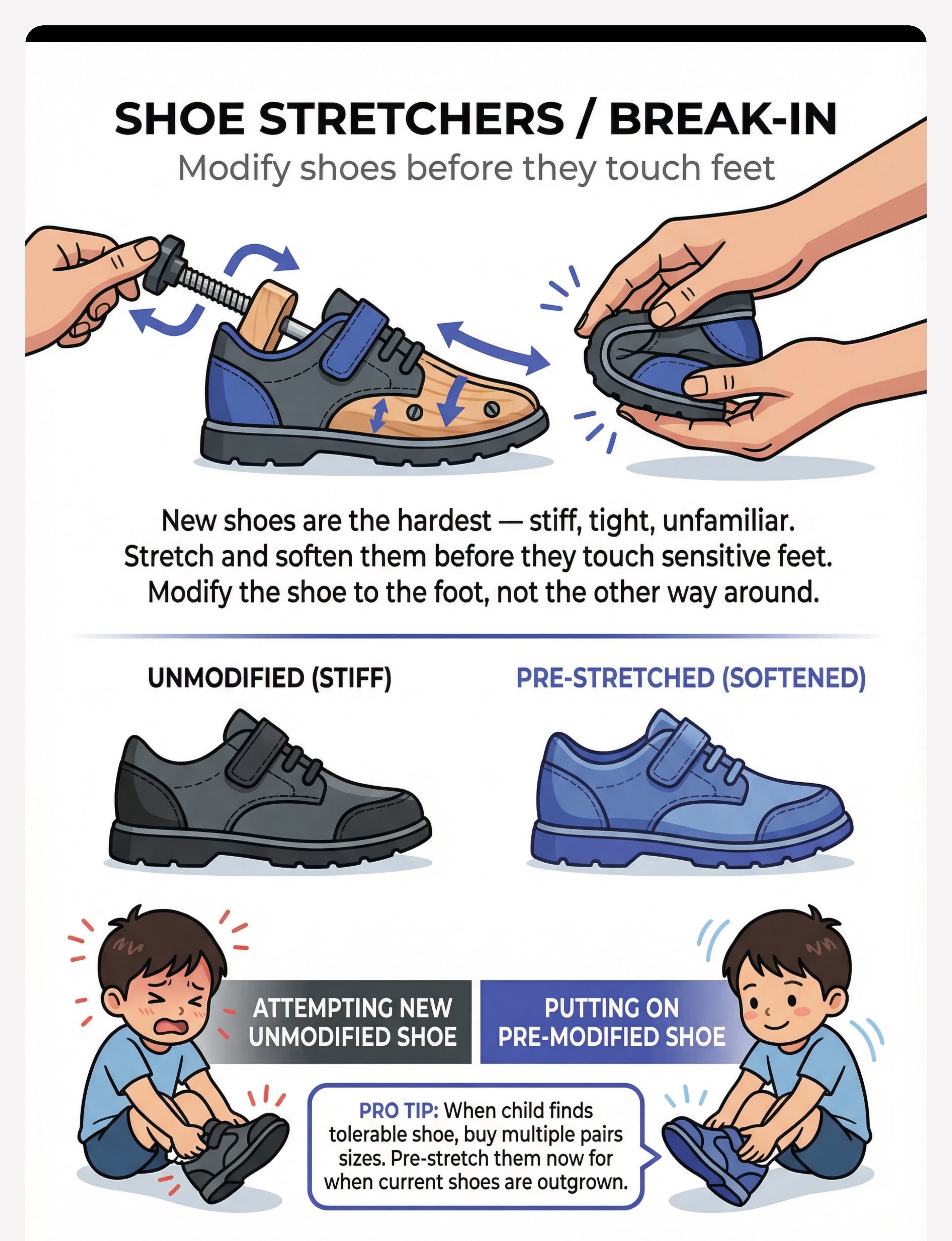 SHOE STRETCHERS / BREAK-IN
Modify shoes before they touch feet

New shoes are the hardest — stiff, tight, unfamiliar. Stretch and soften them before they touch sensitive feet. Modify the shoe to the foot, not the other way around.

UNMODIFIED (STIFF)

PRE-STRETCHED (SOFTENED)

ATTEMPTING NEW UNMODIFIED SHOE

PUTTING ON PRE-MODIFIED SHOE

PRO TIP: When child finds tolerable shoe, buy multiple pairs sizes. Pre-stretch them now for when current shoes are outgrown.