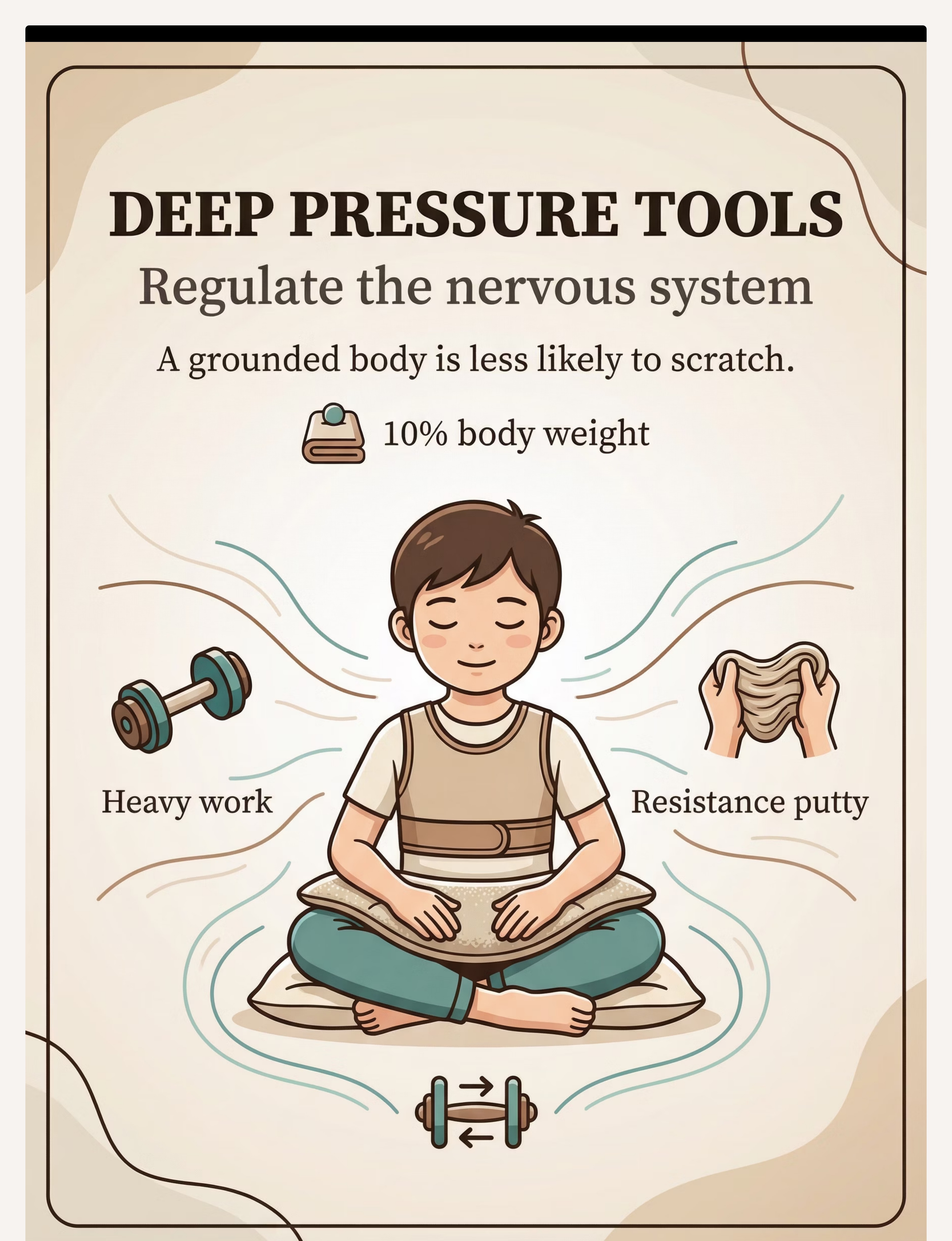 DEEP PRESSURE TOOLS

Regulate the nervous system

A grounded body is less likely to scratch.

10% body weight

Heavy work

Resistance putty