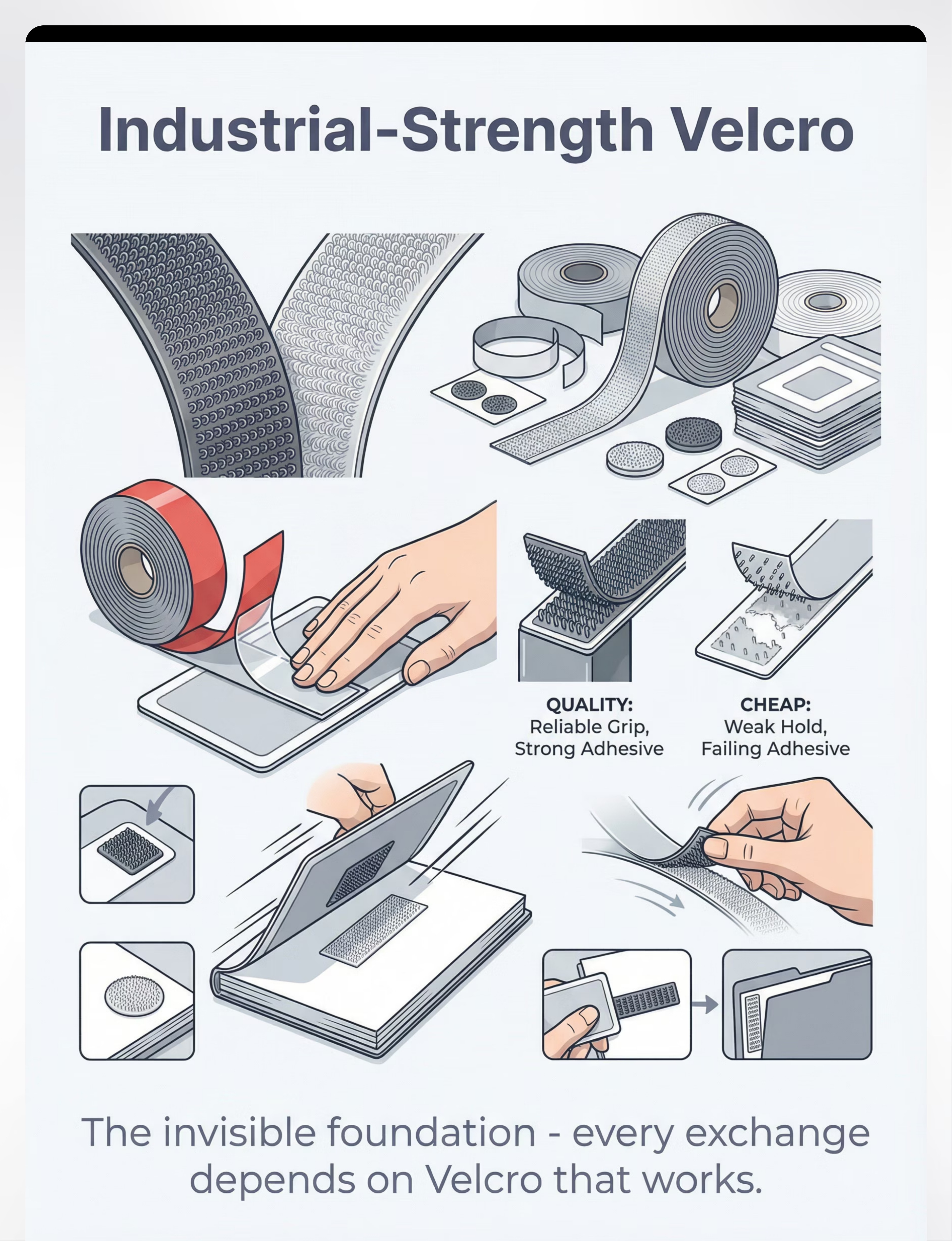 Industrial-Strength Velcro

QUALITY:
Reliable Grip,
Strong Adhesive

CHEAP:
Weak Hold,
Failing Adhesive

The invisible foundation - every exchange depends on Velcro that works.