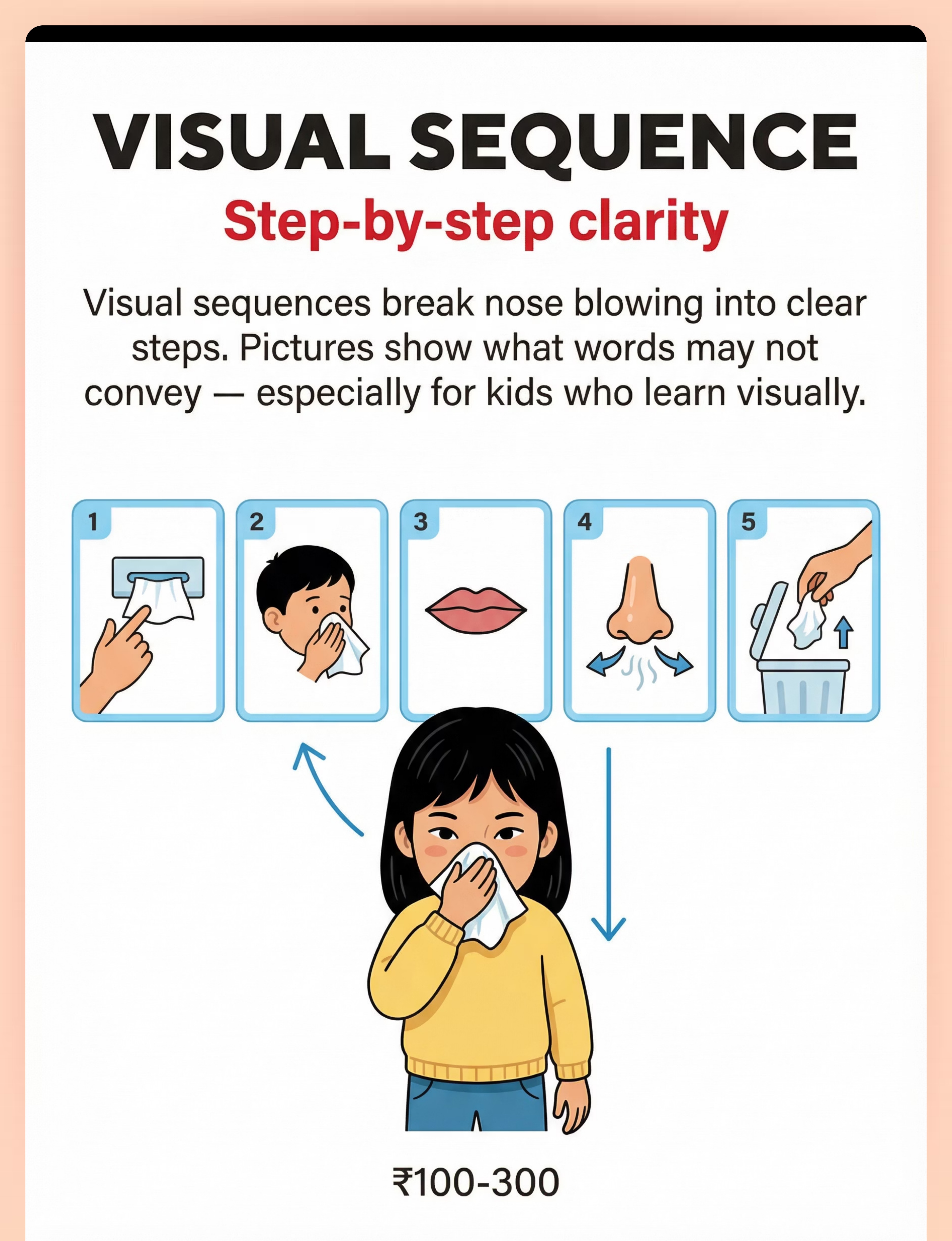 VISUAL SEQUENCE

Step-by-step clarity

Visual sequences break nose blowing into clear steps. Pictures show what words may not convey — especially for kids who learn visually.

1

2

3

4

5

₹100-300