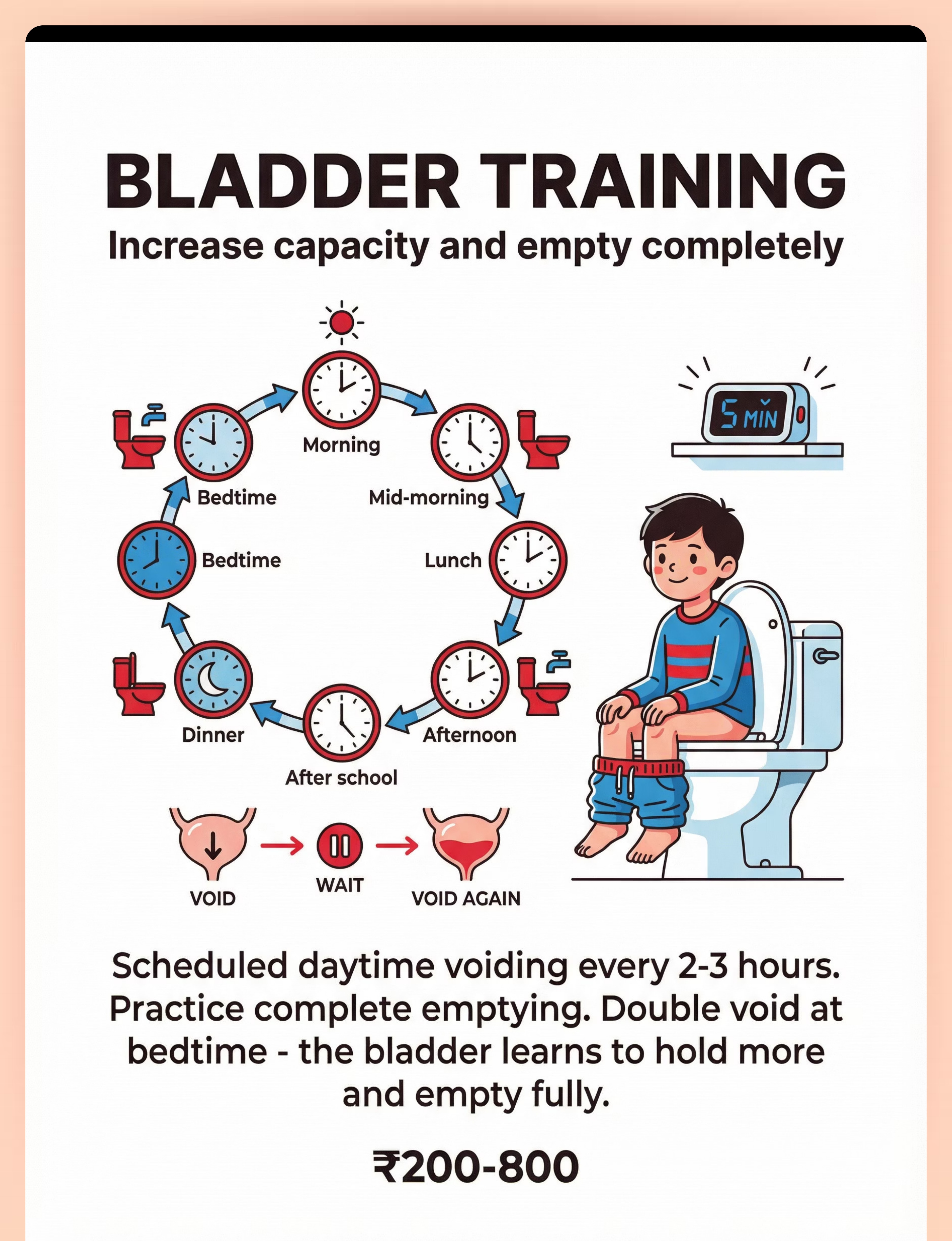 BLADDER TRAINING
Increase capacity and empty completely

Morning
Mid-morning
Lunch
Afternoon
After school
Dinner
Bedtime
Bedtime

5 MIN

VOID
WAIT
VOID AGAIN

Scheduled daytime voiding every 2-3 hours. Practice complete emptying. Double void at bedtime - the bladder learns to hold more and empty fully.

₹200-800