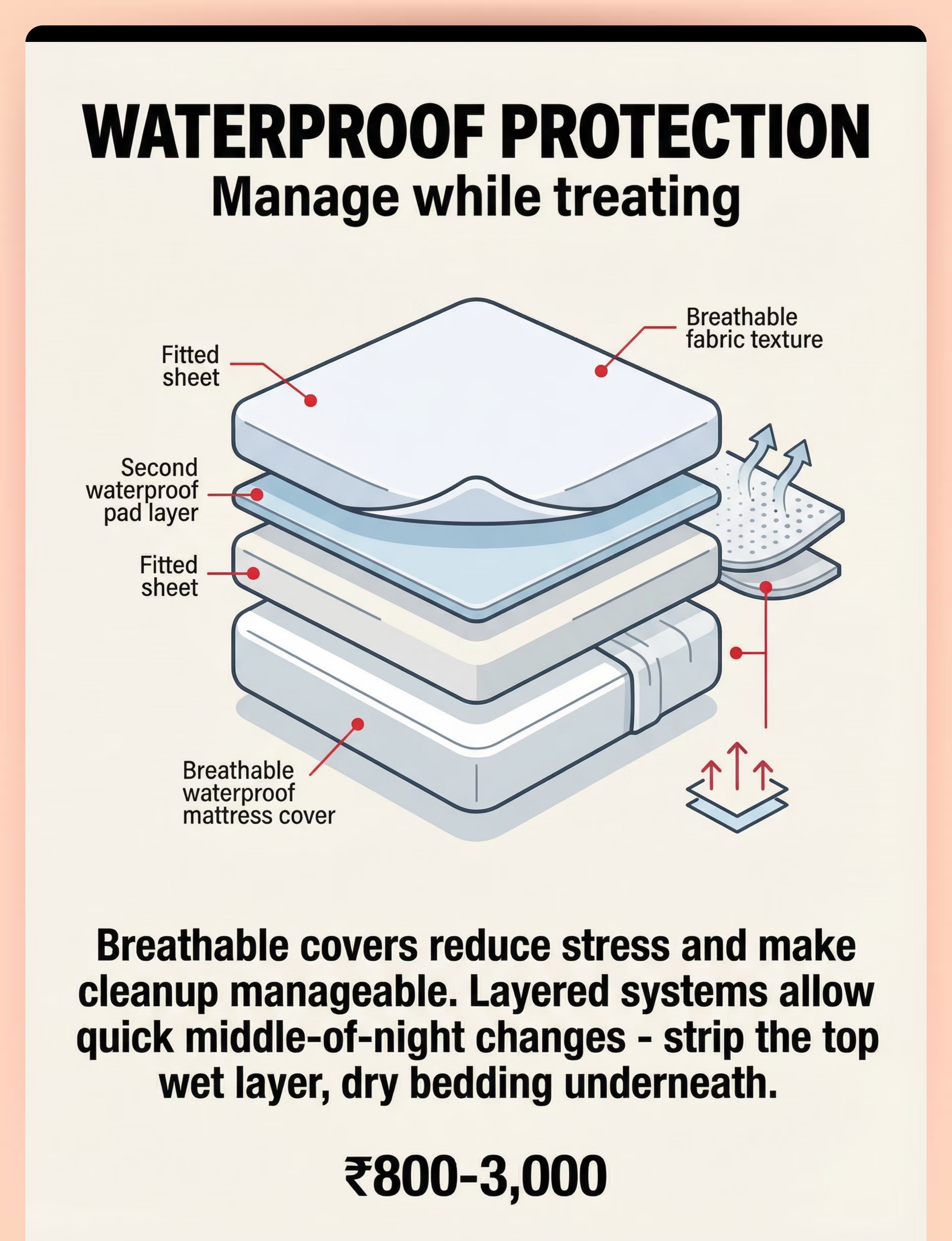 WATERPROOF PROTECTION
Manage while treating

Fitted sheet

Breathable fabric texture

Second waterproof pad layer

Fitted sheet

Breathable waterproof mattress cover

Breathable covers reduce stress and make cleanup manageable. Layered systems allow quick middle-of-night changes - strip the top wet layer, dry bedding underneath.

₹800-3,000