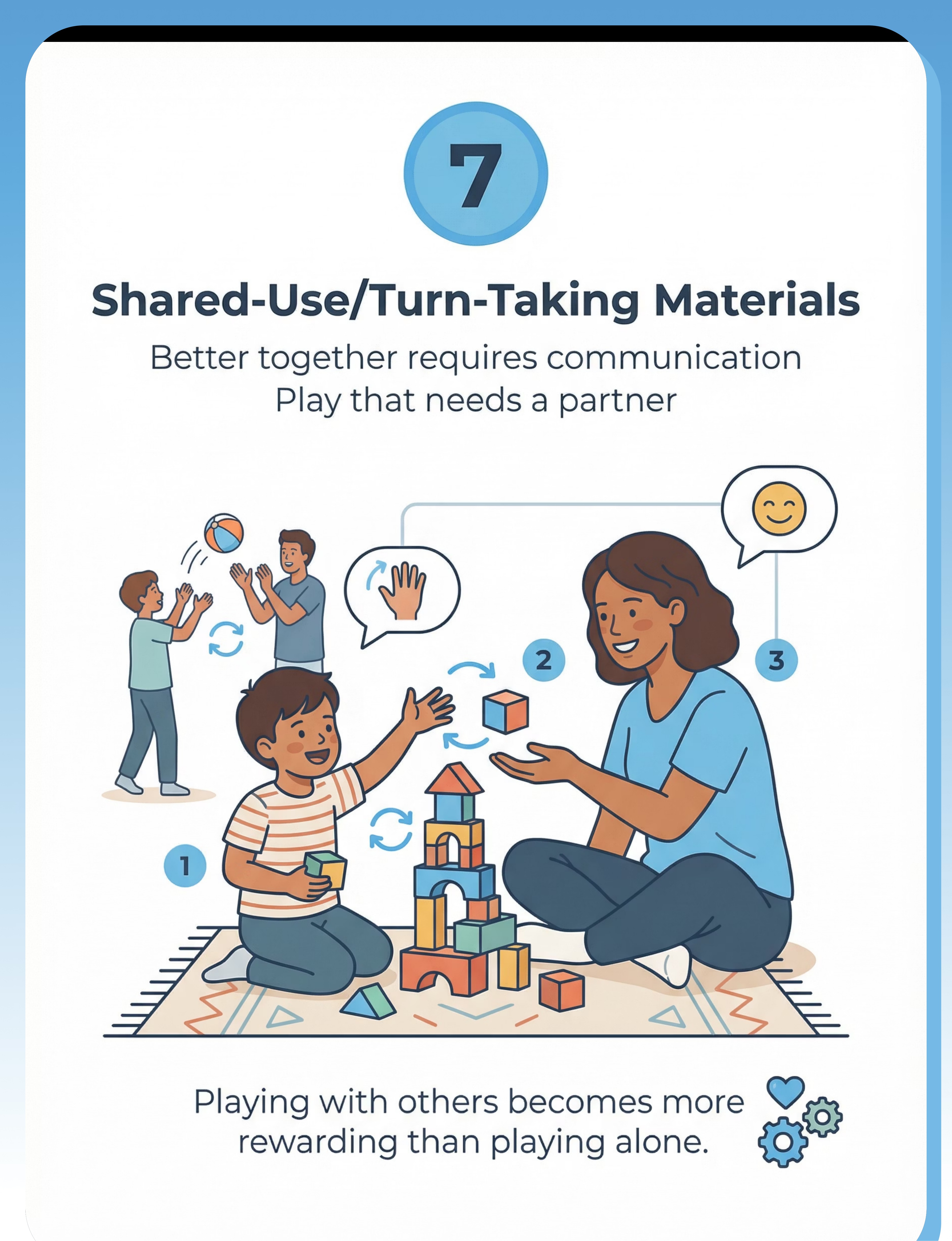 7

Shared-Use/Turn-Taking Materials

Better together requires communication
Play that needs a partner

2

3

1

Playing with others becomes more rewarding than playing alone.