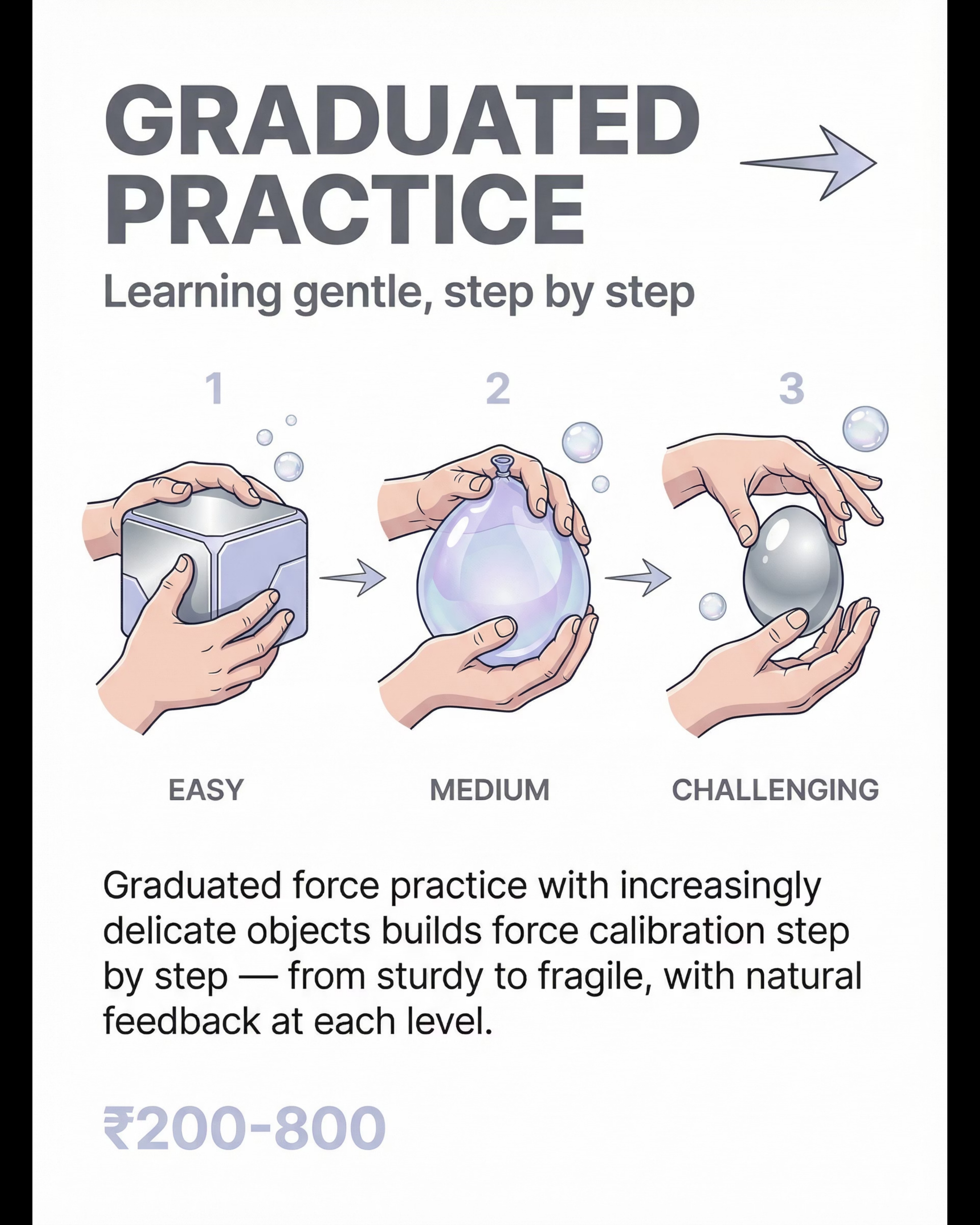 GRADUATED PRACTICE

Learning gentle, step by step

1

2

3

EASY

MEDIUM

CHALLENGING

Graduated force practice with increasingly delicate objects builds force calibration step by step — from sturdy to fragile, with natural feedback at each level.

₹200-800