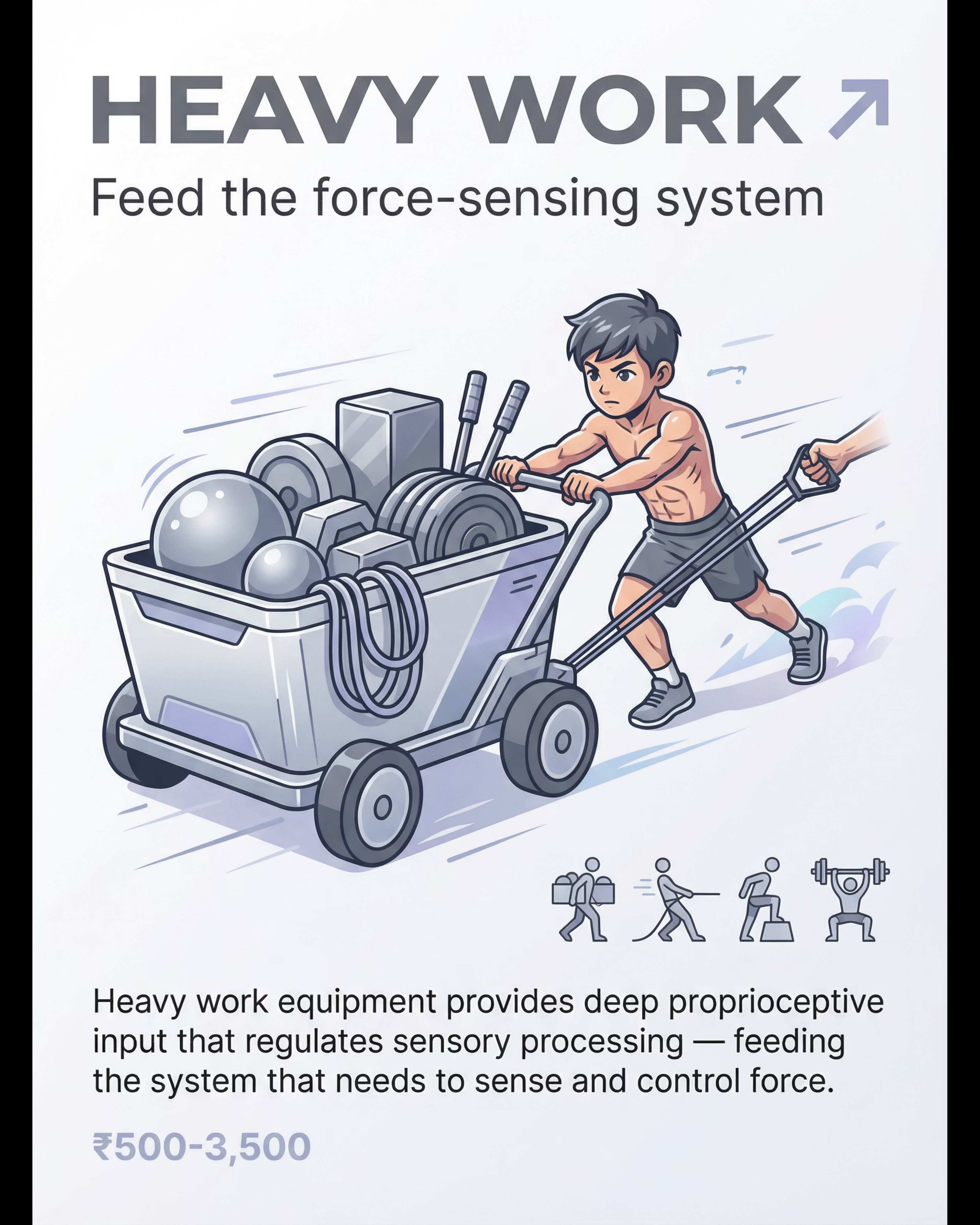 HEAVY WORK ↗

Feed the force-sensing system

Heavy work equipment provides deep proprioceptive input that regulates sensory processing — feeding the system that needs to sense and control force.

₹500-3,500