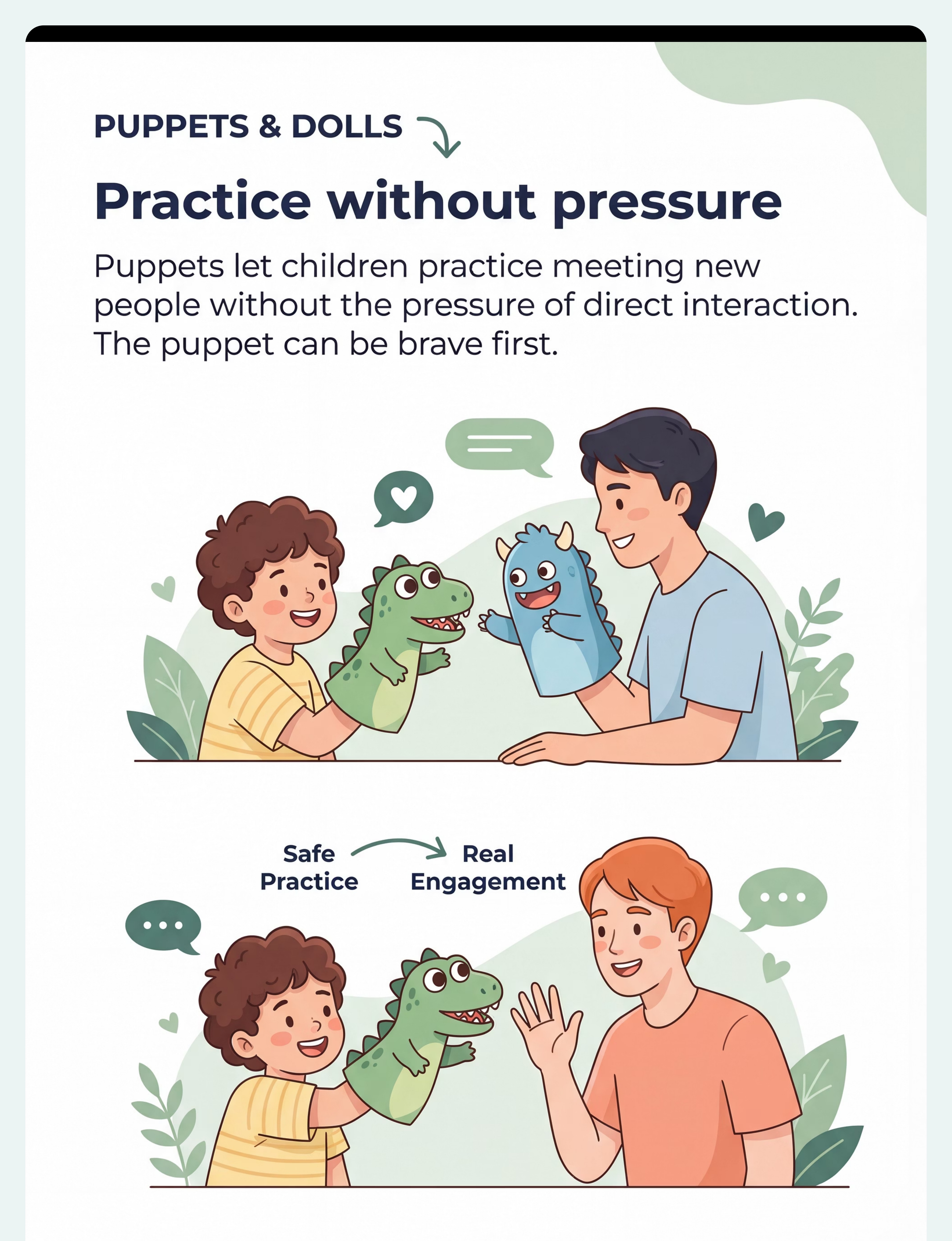 PUPPETS & DOLLS

Practice without pressure

Puppets let children practice meeting new people without the pressure of direct interaction. The puppet can be brave first.

Safe Practice

Real Engagement