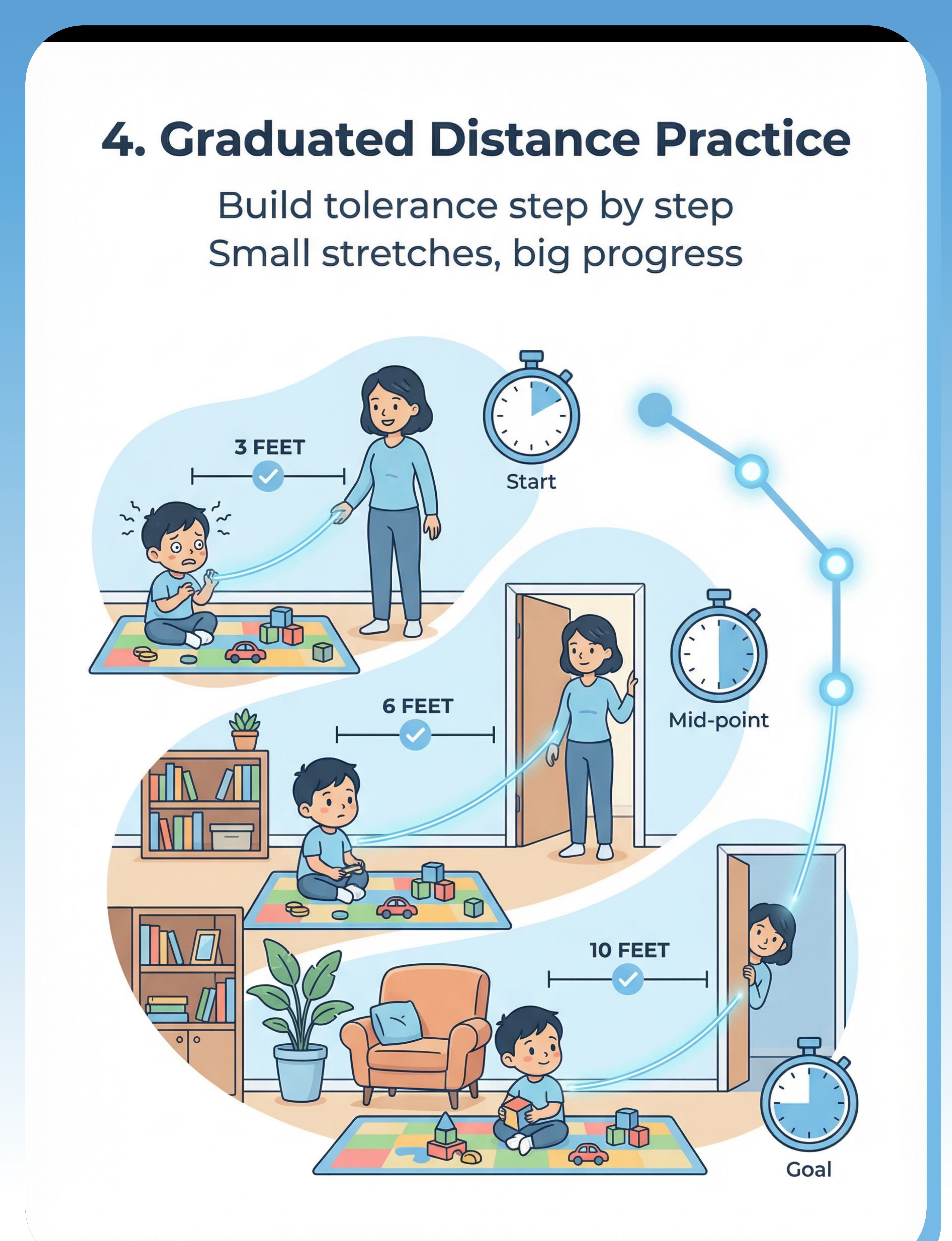 4. Graduated Distance Practice

Build tolerance step by step
Small stretches, big progress

3 FEET

Start

6 FEET

Mid-point

10 FEET

Goal